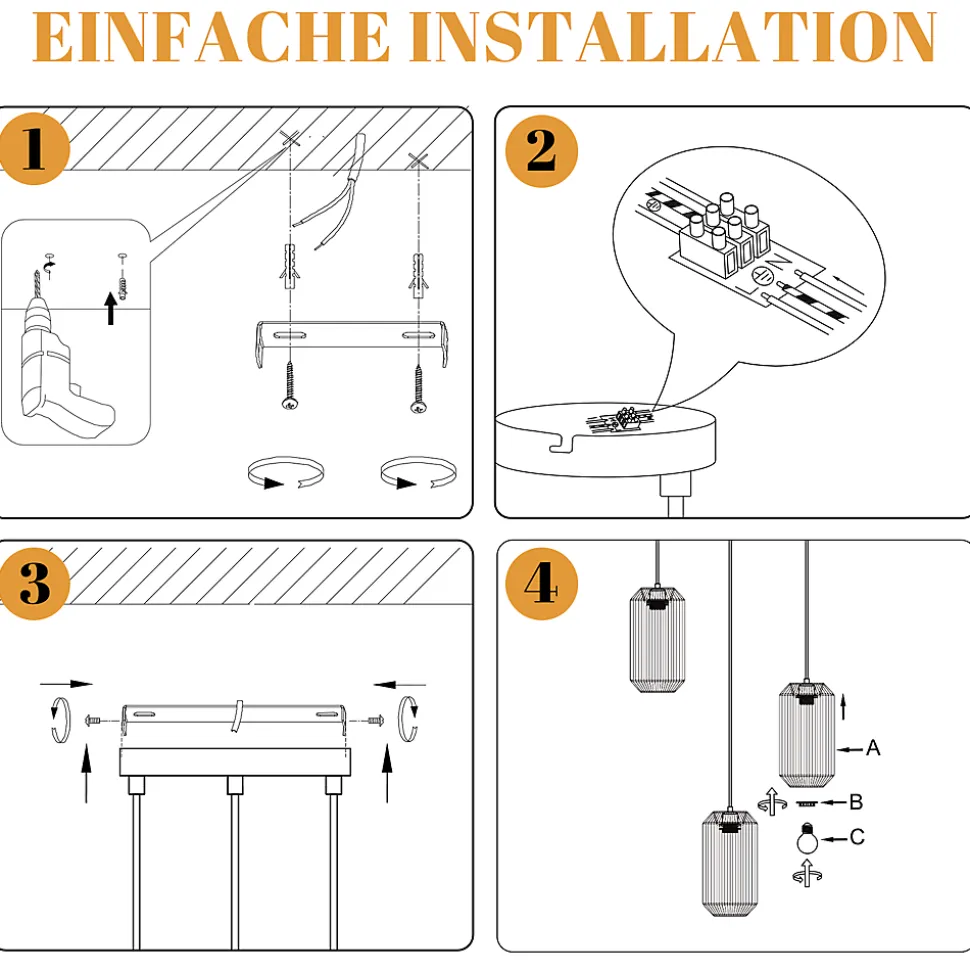 EINFACHE INSTALLATION

1

2

N

3

4

A

B

C