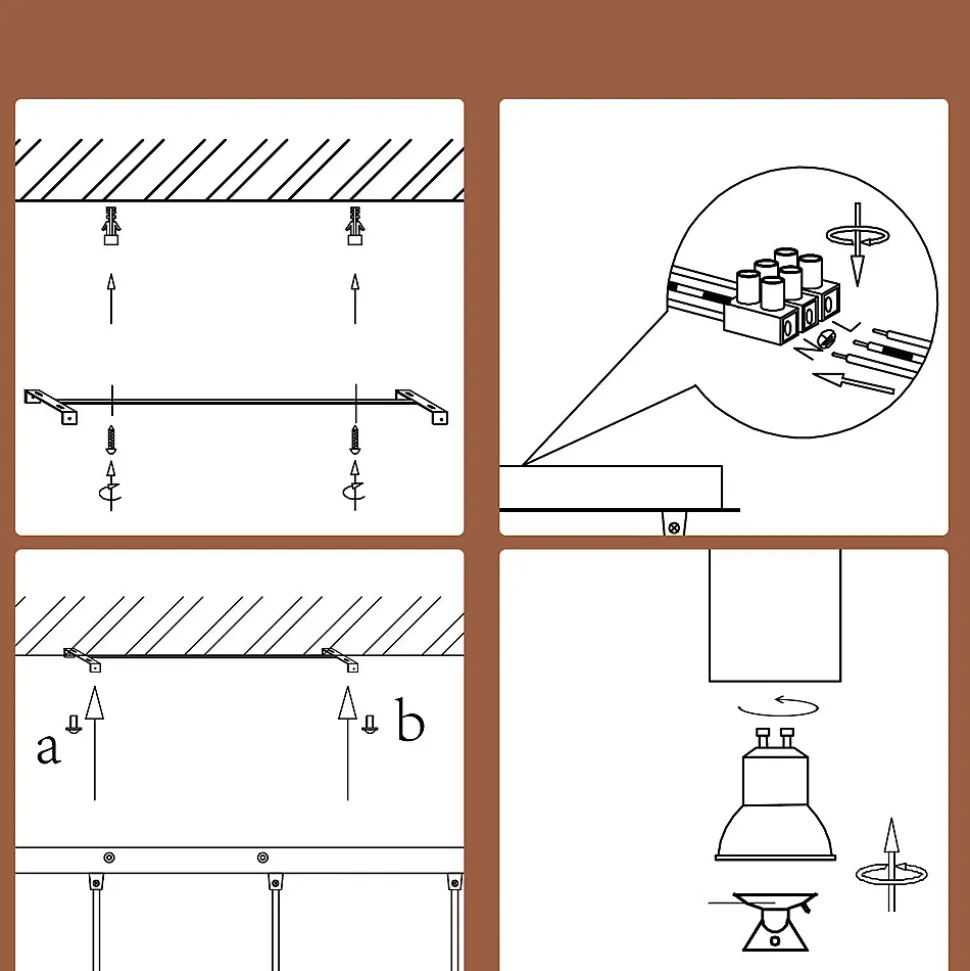 a

b