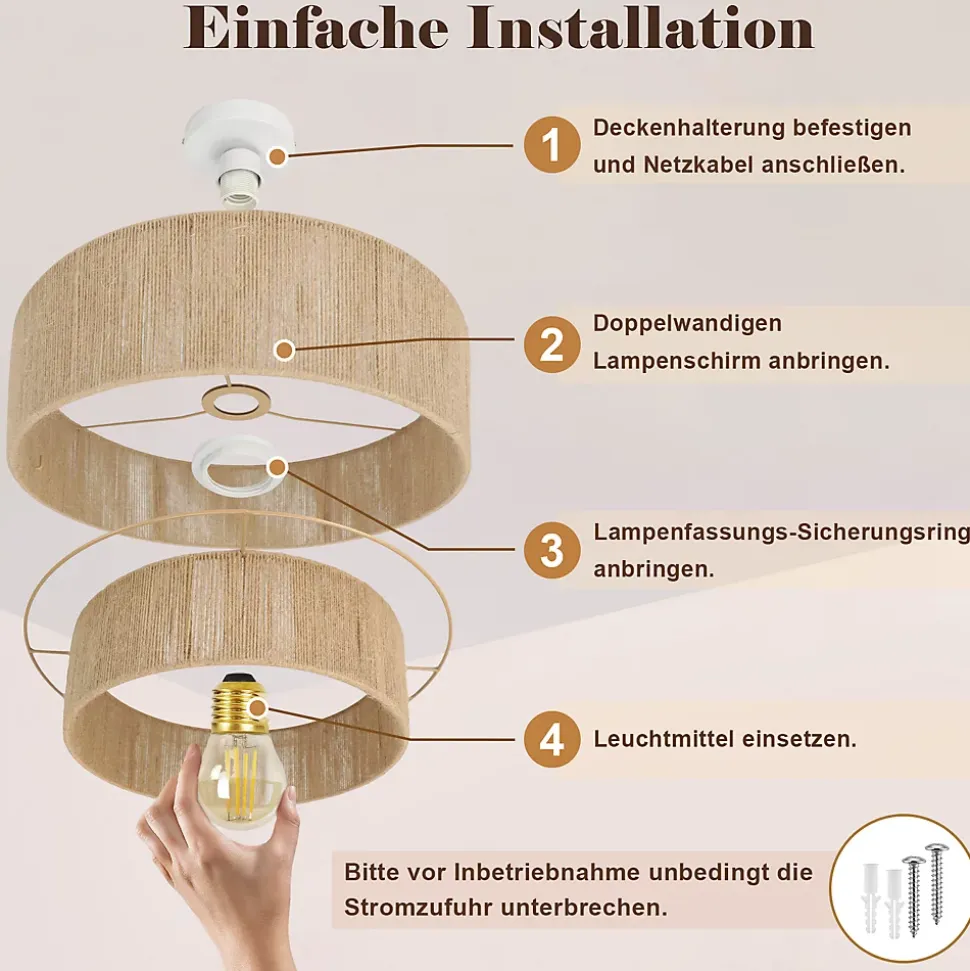 Einfache Installation

1 Deckenhalterung befestigen und Netzkabel anschließen.

2 Doppelwandigen Lampenschirm anbringen.

3 Lampenfassungs-Sicherungsring anbringen.

4 Leuchtmittel einsetzen.

Bitte vor Inbetriebnahme unbedingt die Stromzufuhr unterbrechen.