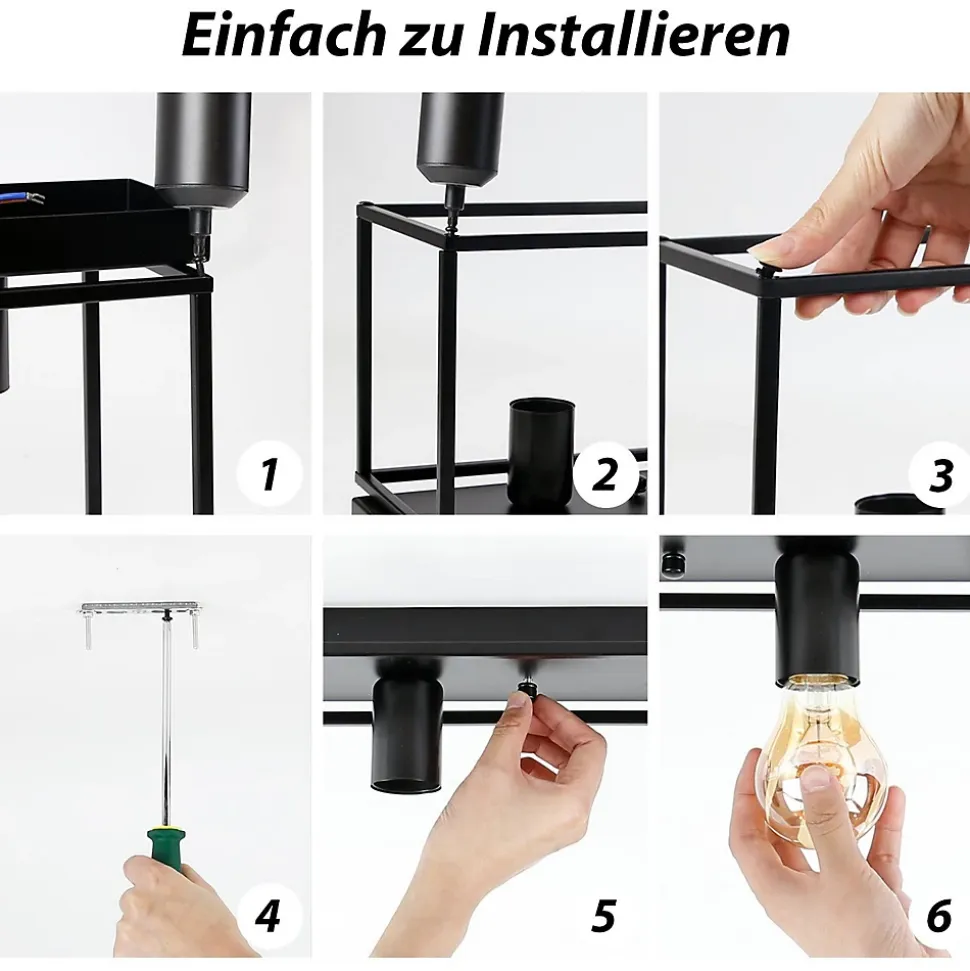 Einfach zu Installieren

1

2

3

4

5

6