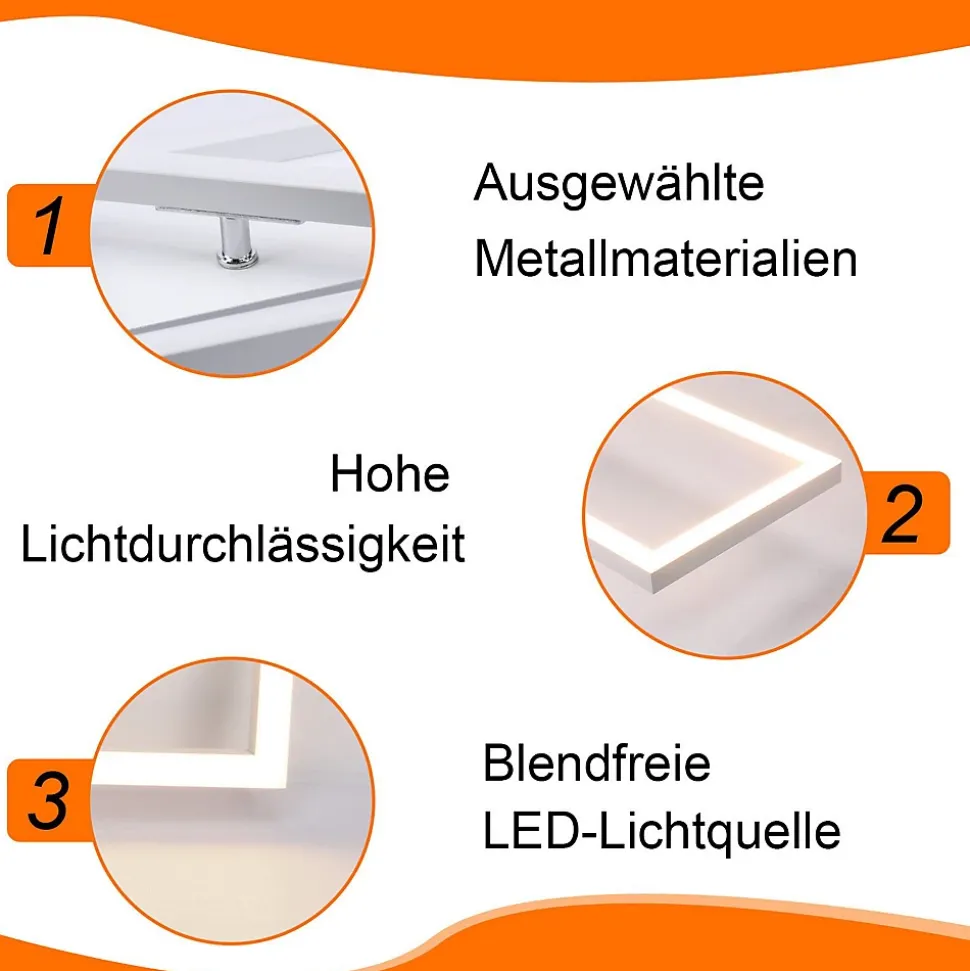 1

Ausgewählte Metallmaterialien

Hohe Lichtdurchlässigkeit

2

3

Blendfreie LED-Lichtquelle