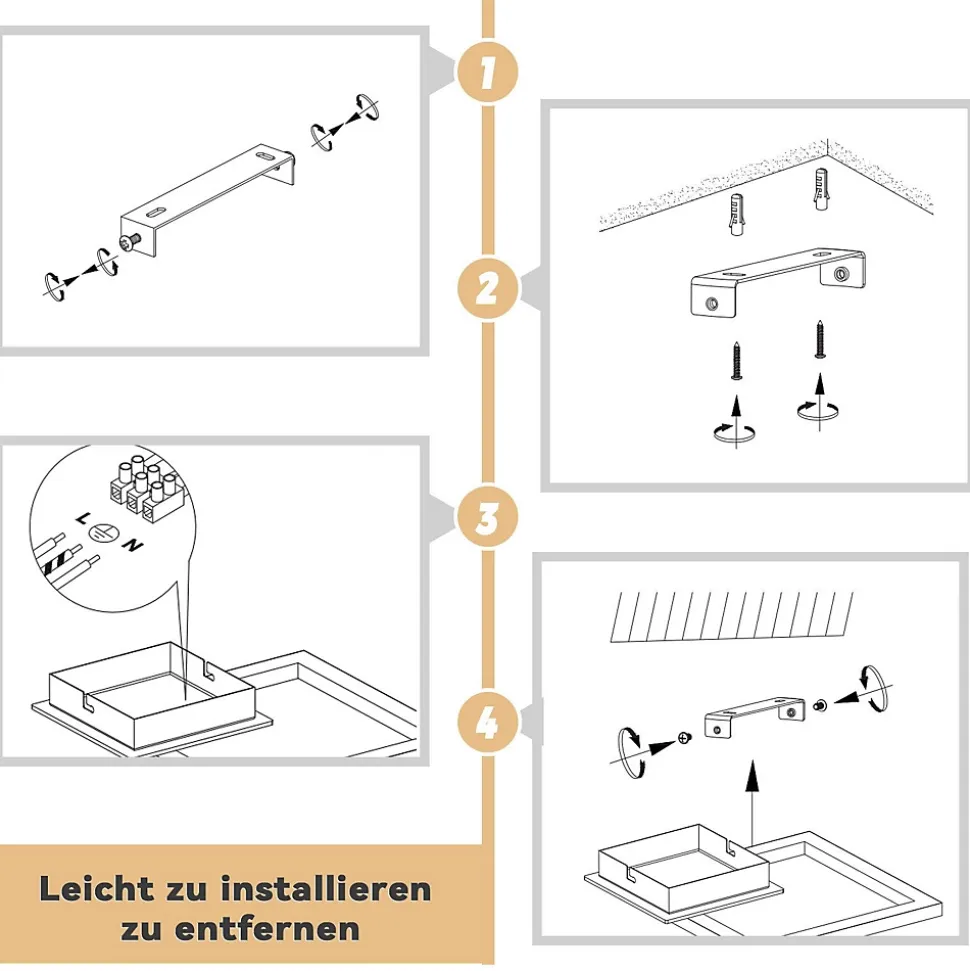 1

2

L N

3

4

Leicht zu installieren
zu entfernen