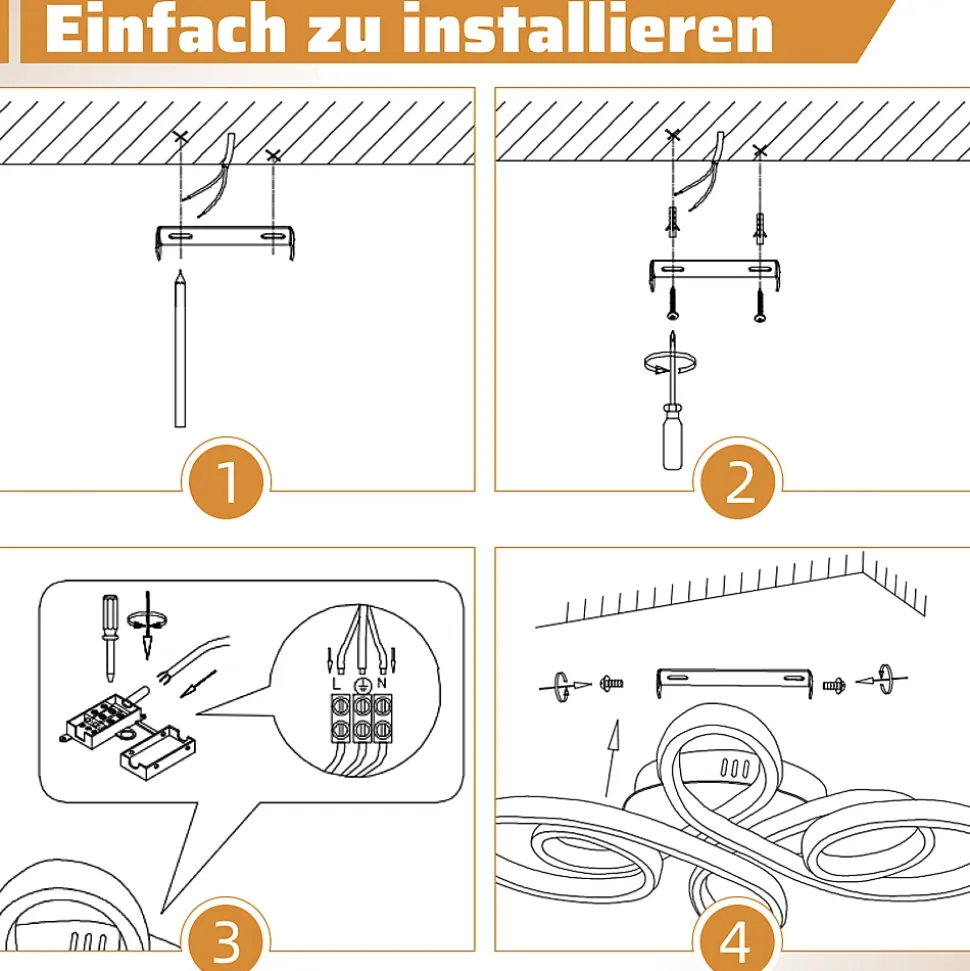 Einfach zu installieren

1

2

L N

3

4