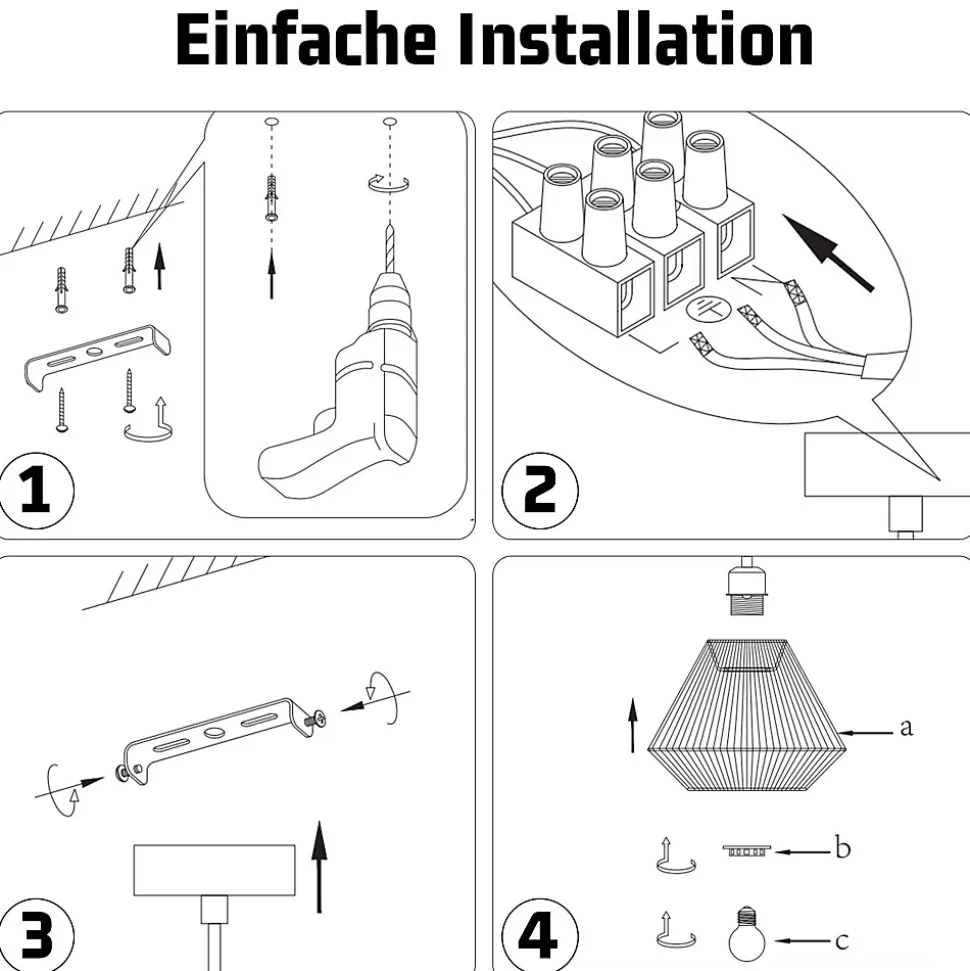 Einfache Installation

1

2

3

4

a

b

c