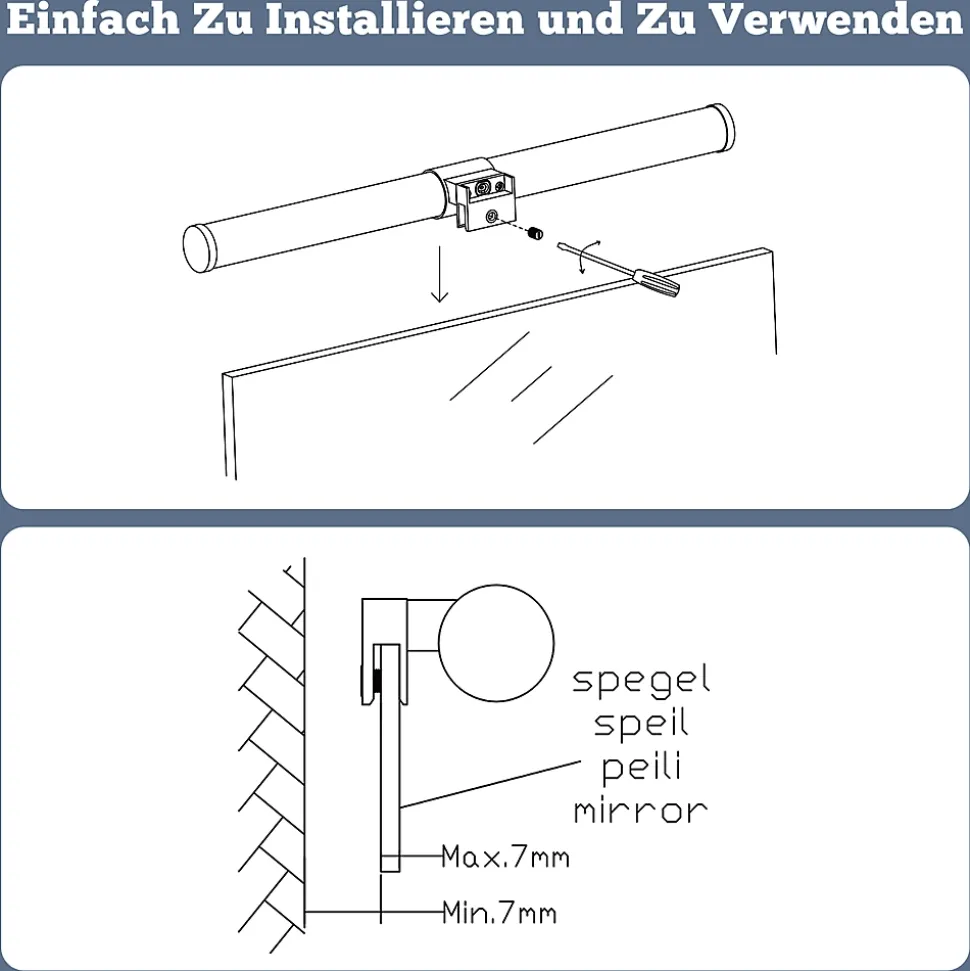 Einfach Zu Installieren und Zu Verwenden

spegel
speil
peili
mirror

Max.7mm

Min.7mm