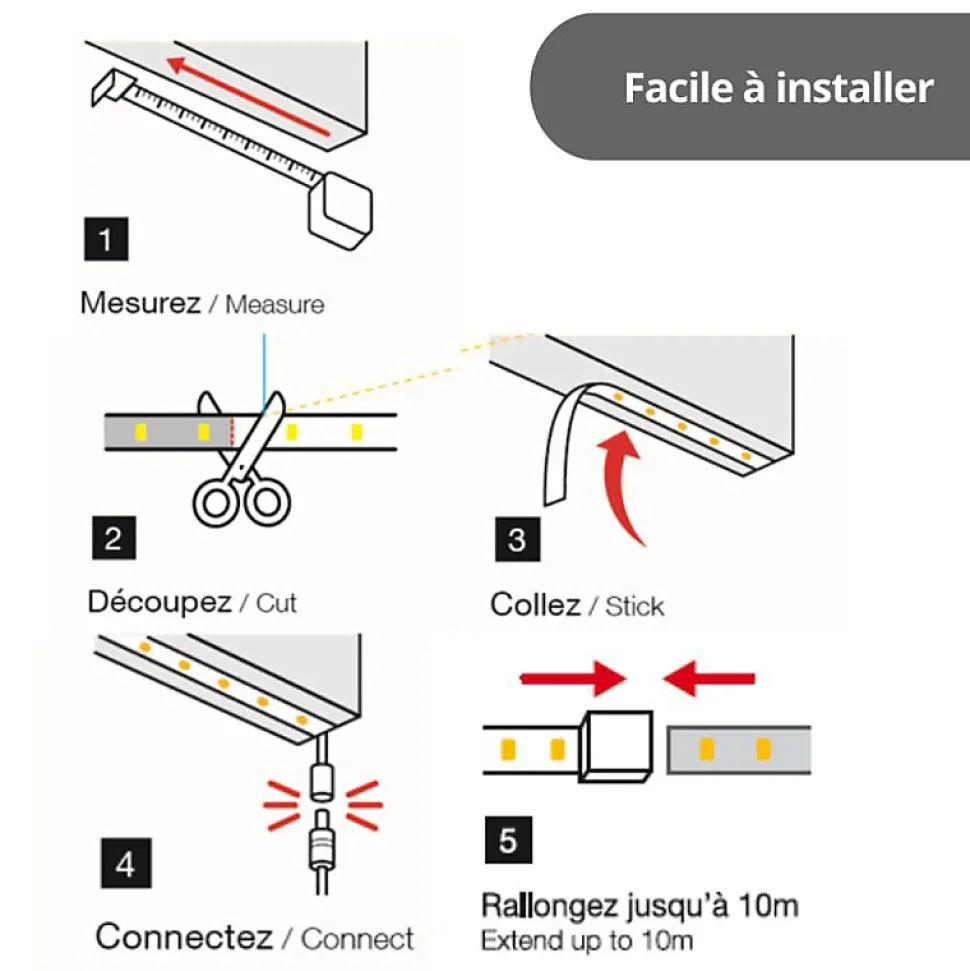 Facile à installer

1

Mesurez / Measure

2

Découpez / Cut

3

Collez / Stick

4

Connectez / Connect

5

Rallongez jusqu'à 10m
Extend up to 10m