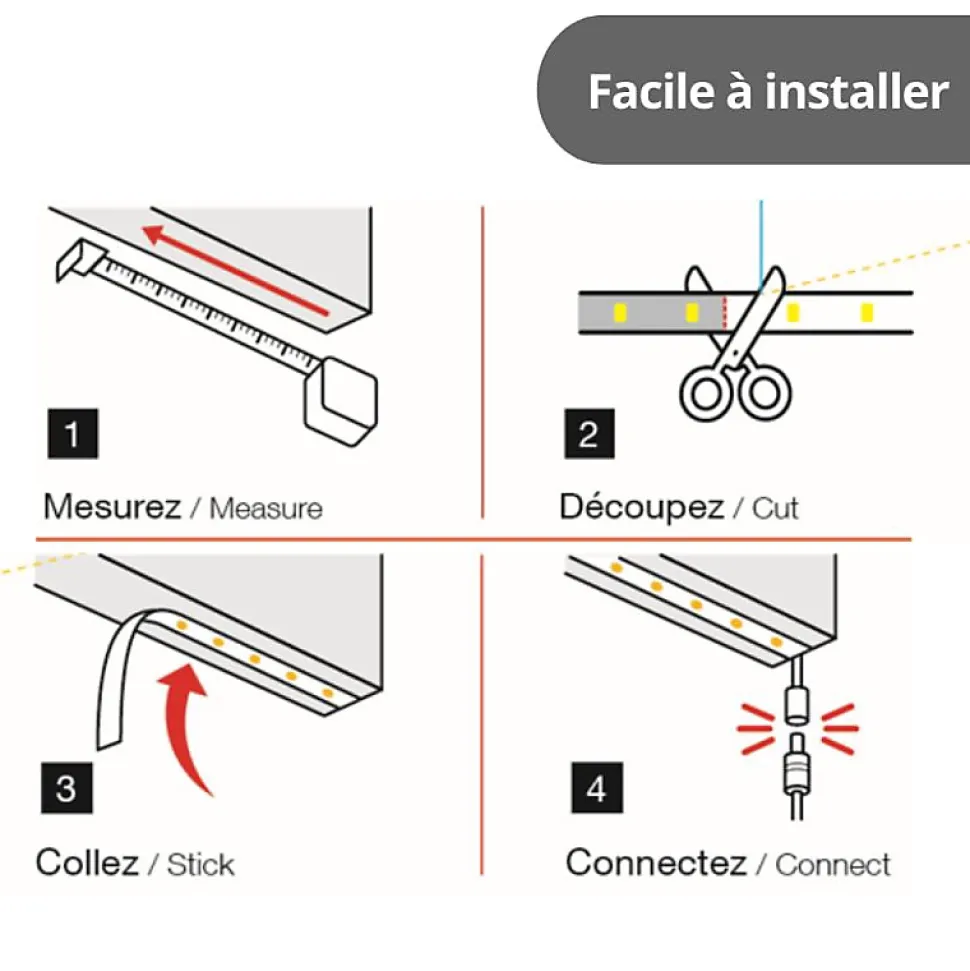 Facile à installer

1
Mesurez / Measure

2
Découpez / Cut

3
Collez / Stick

4
Connectez / Connect