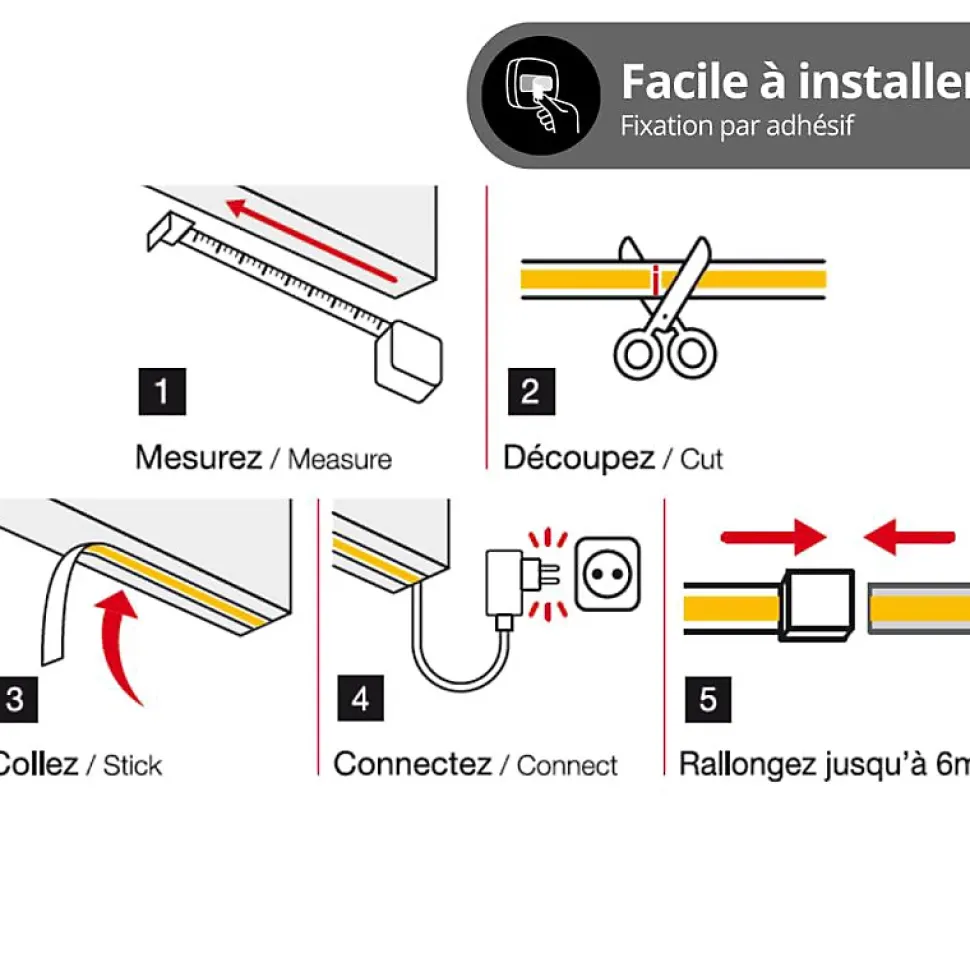 Facile à installer
Fixation par adhésif

1
Mesurez / Measure

2
Découpez / Cut

3
Collez / Stick

4
Connectez / Connect

5
Rallongez jusqu'à 6m