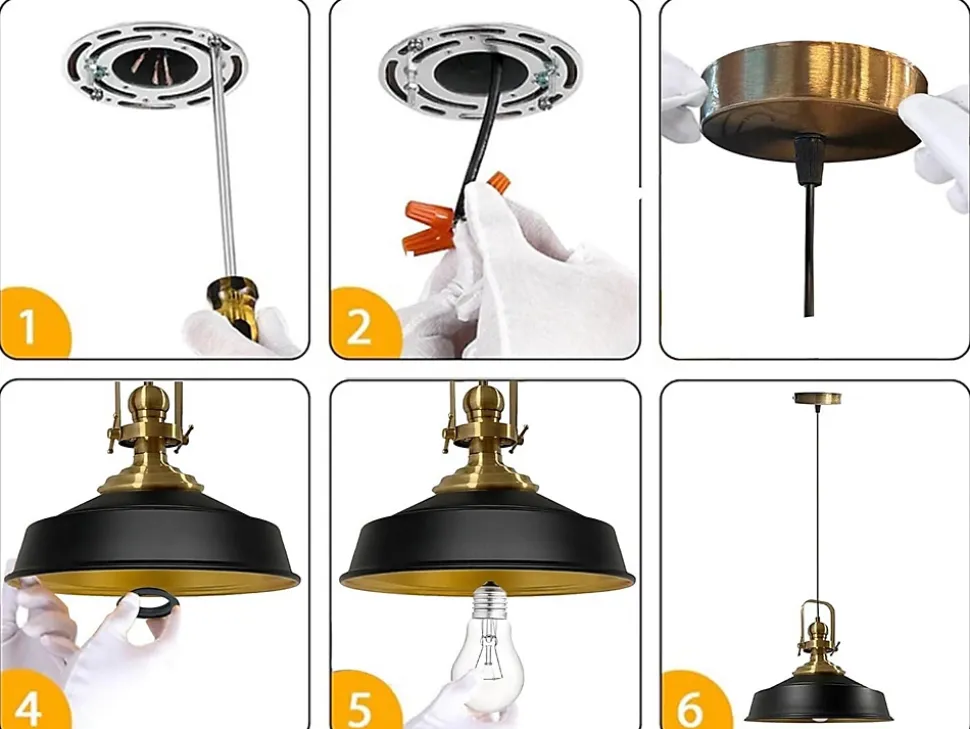 1
2
4
5
6