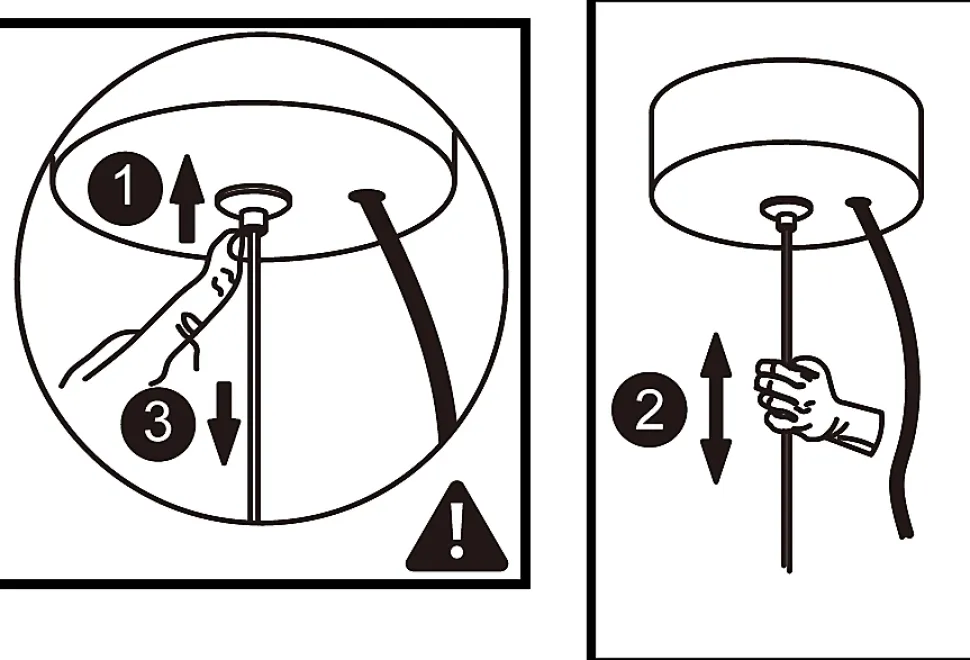 1
3
!
2