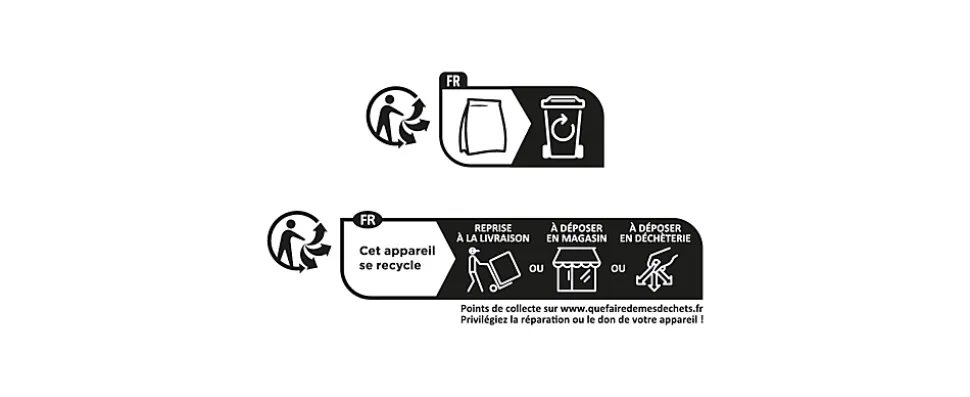 FR

FR

Cet appareil se recycle

REPRISE À LA LIVRAISON

OU

À DÉPOSER EN MAGASIN

OU

À DÉPOSER EN DÉCHÈTERIE

Points de collecte sur www.quefairedemesdechets.fr
Privilégiez la réparation ou le don de votre appareil !