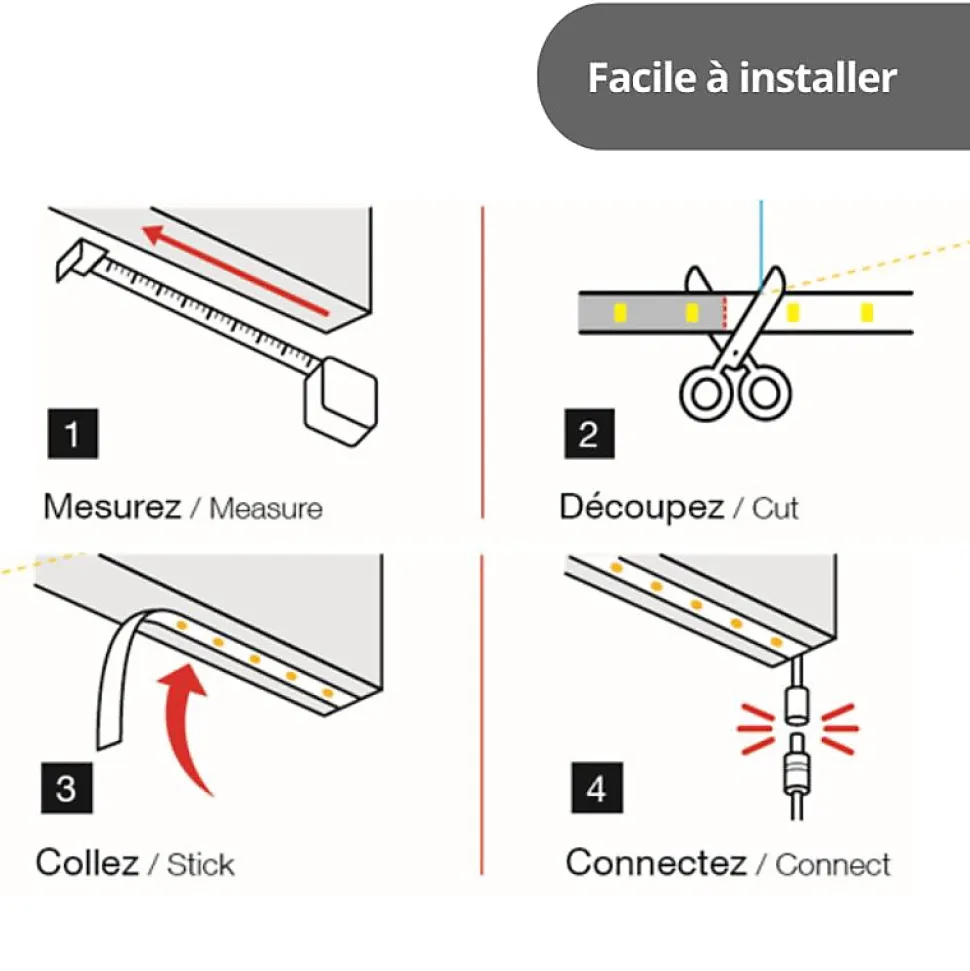 Facile à installer

1

Mesurez / Measure

2

Découpez / Cut

3

Collez / Stick

4

Connectez / Connect