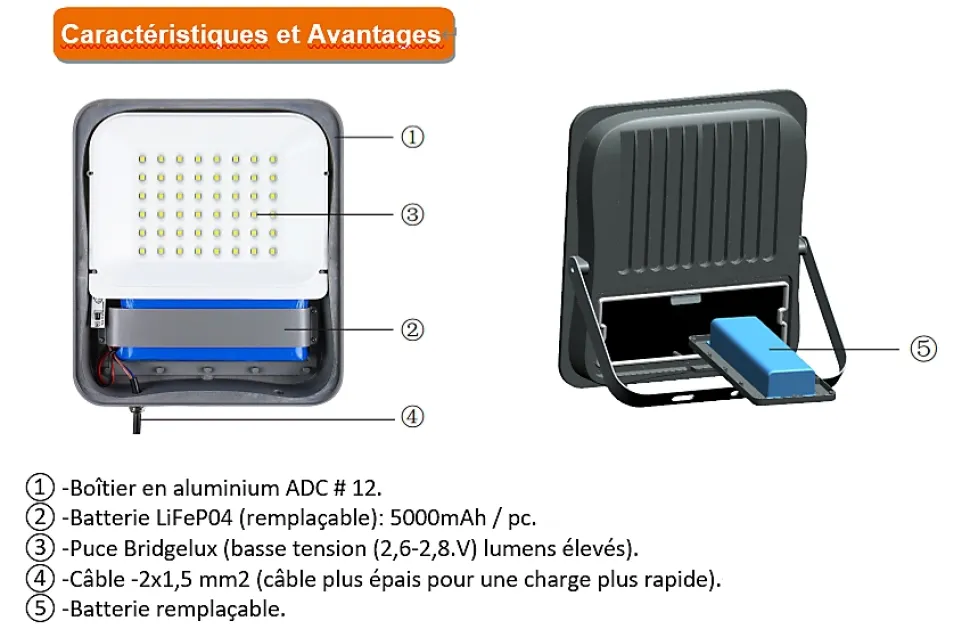 Caractéristiques et Avantages

①
③
②
④
⑤

① -Boîtier en aluminium ADC # 12.
② -Batterie LiFeP04 (remplaçable): 5000mAh / pc.
③ -Puce Bridgelux (basse tension (2,6-2,8.V) lumens élevés).
④ -Câble -2x1,5 mm2 (câble plus épais pour une charge plus rapide).
⑤ -Batterie remplaçable.