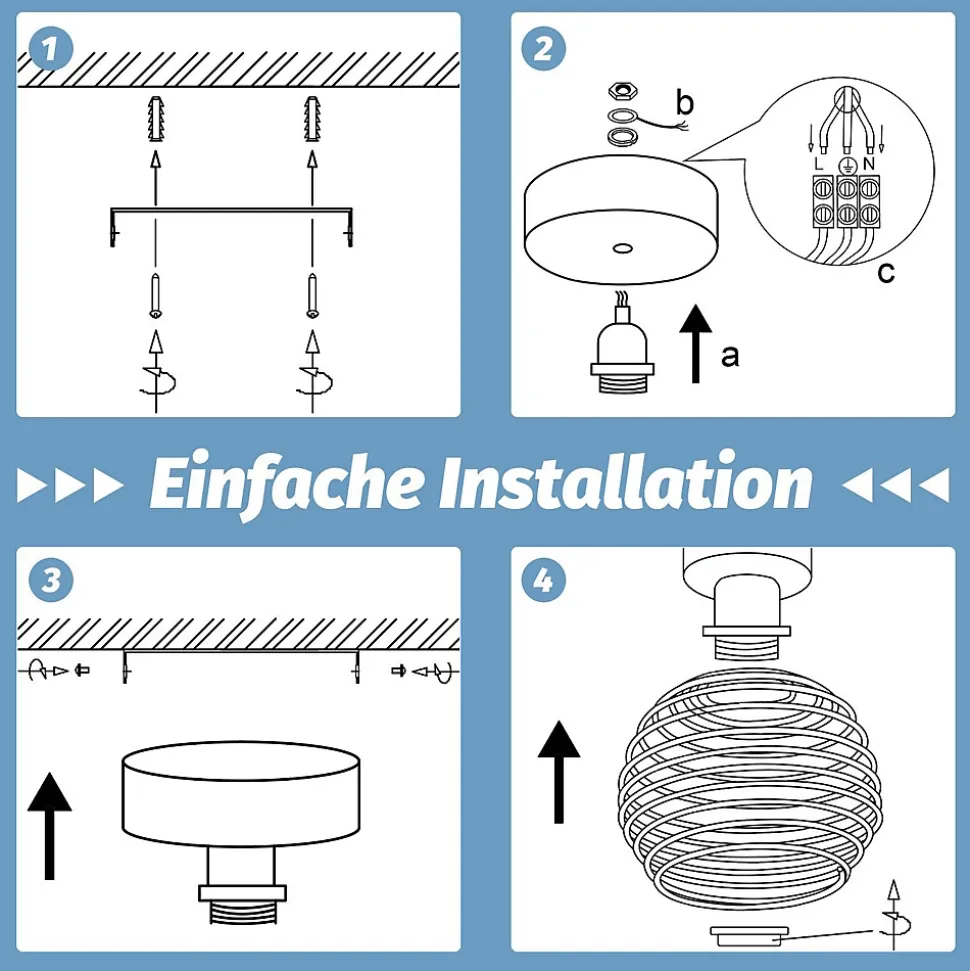 1

2

b

L N

c

a

Einfache Installation

3

4