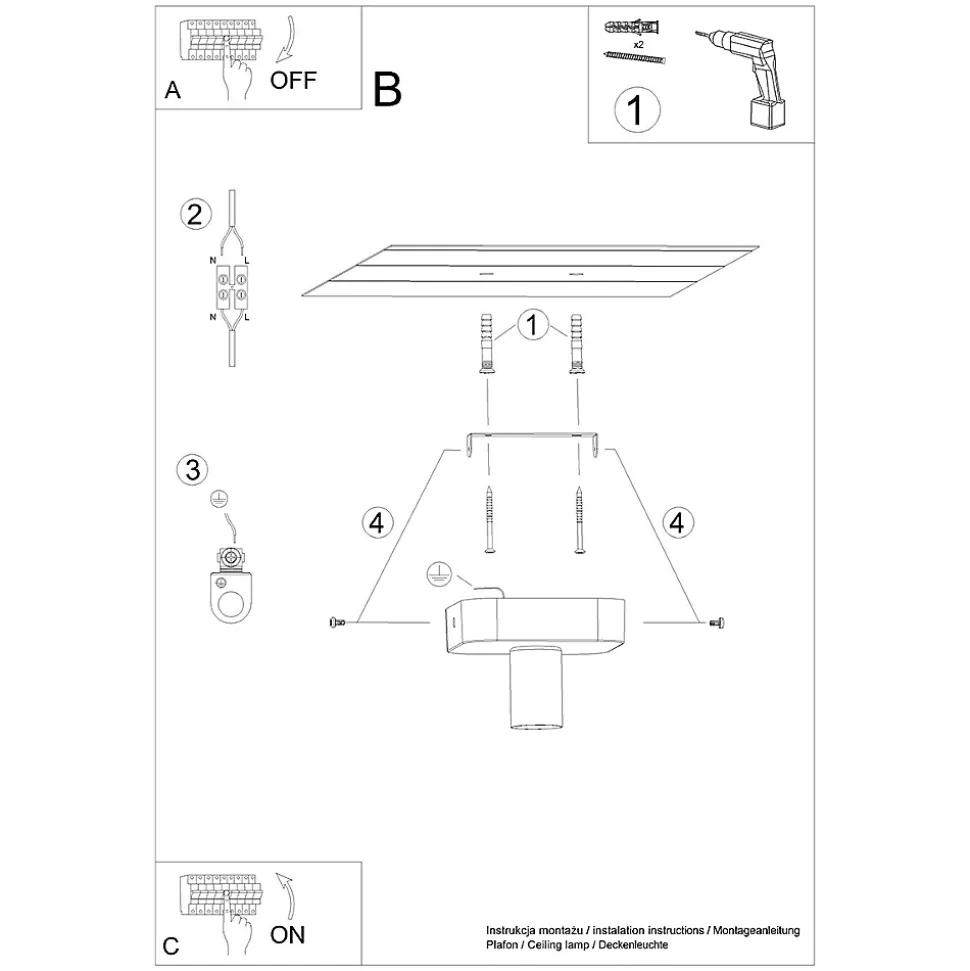 A
OFF

B

x2

1

2

N L

N L

1

3

4

4

C
ON

Instrukcja montażu / instalation instructions / Montageanleitung
Plafon / Ceiling lamp / Deckenleuchte