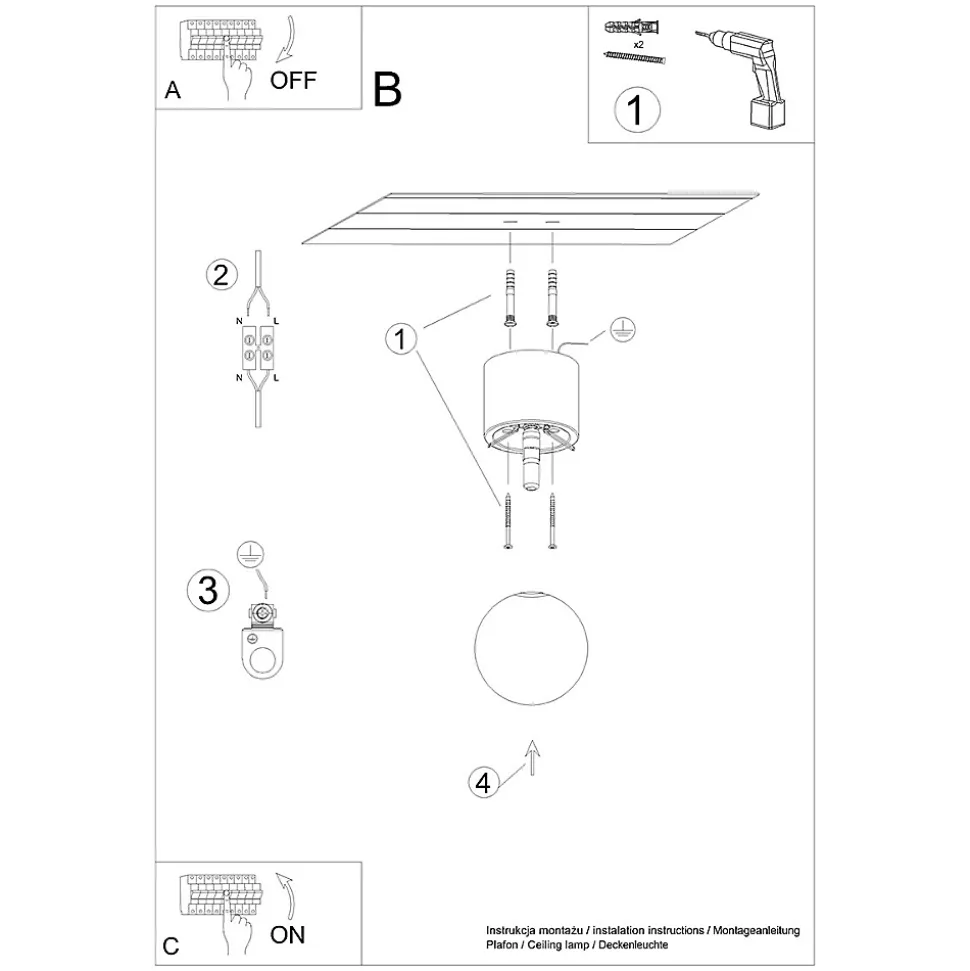 A
OFF

B

x2
1

2
N L
N L

1

3

4

C
ON

Instrukcja montażu / instalation instructions / Montageanleitung
Plafon / Ceiling lamp / Deckenleuchte