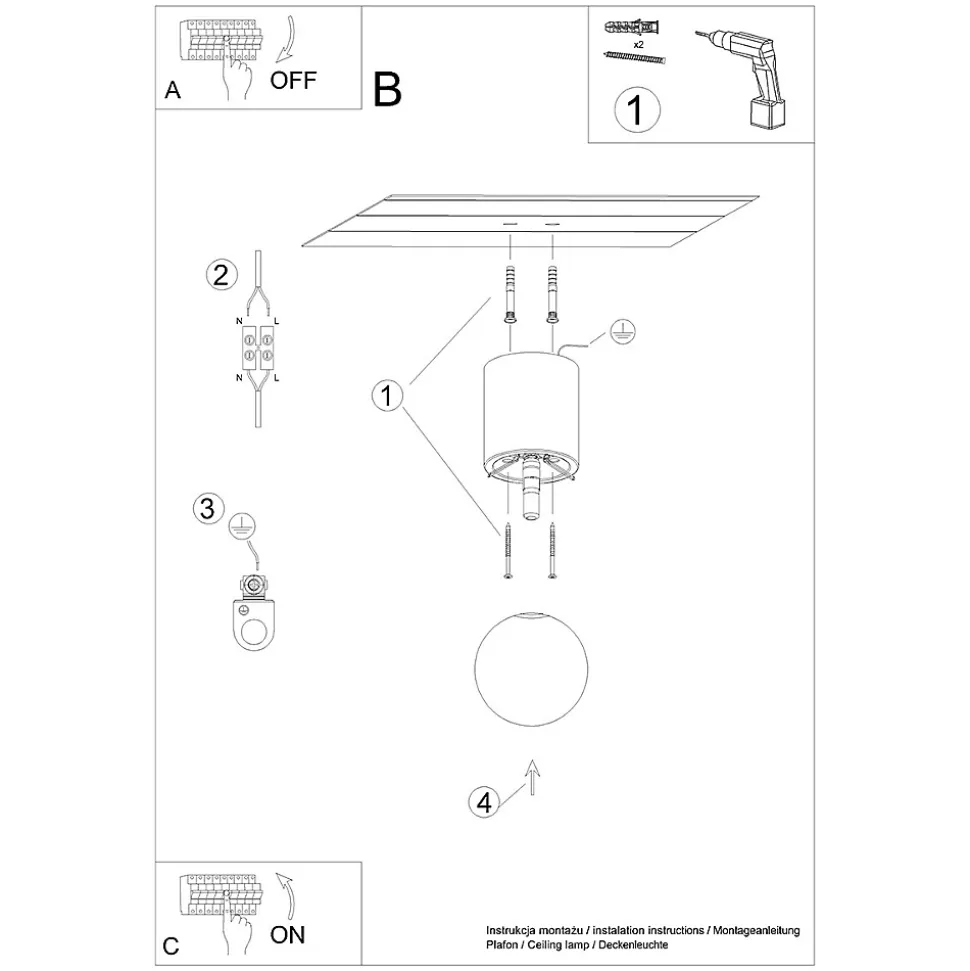 A
OFF

B

x2

1

2
N L
N L

1

3

4

C
ON

Instrukcja montażu / instalation instructions / Montageanleitung
Plafon / Ceiling lamp / Deckenleuchte