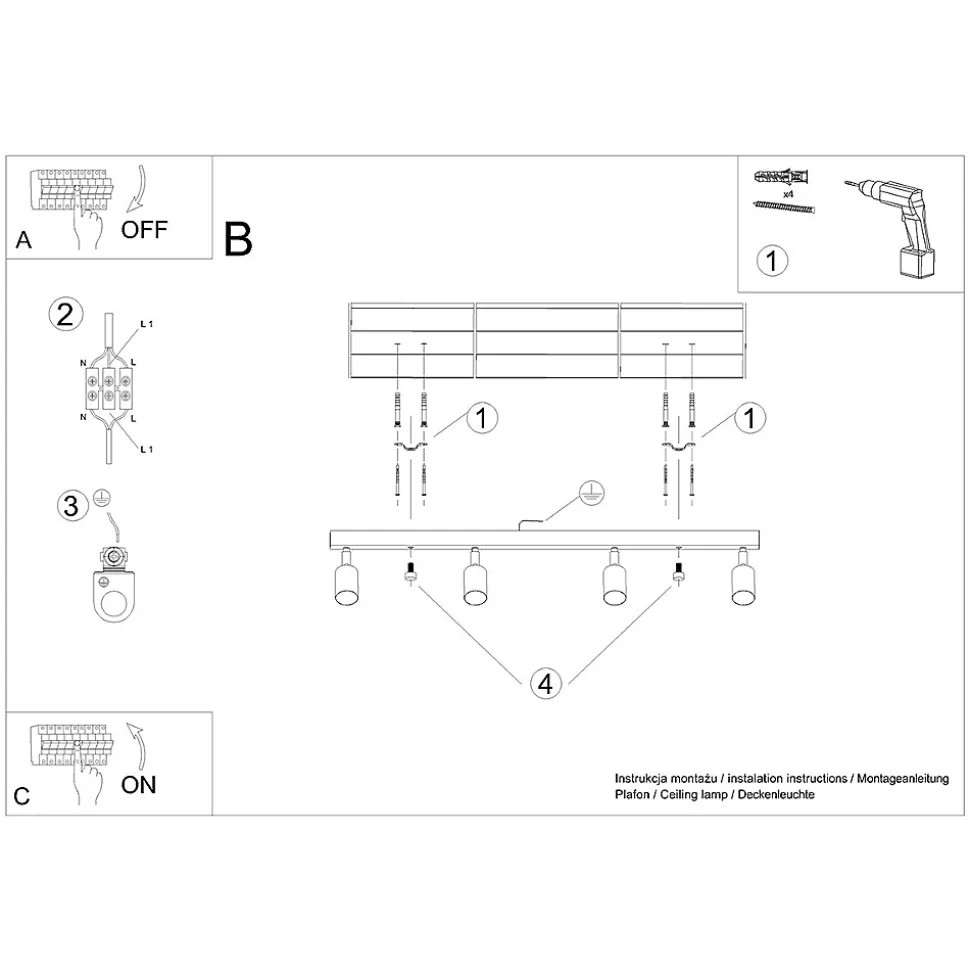 A

OFF

B

x4

1

2

L 1

N

L

N

L

L 1

3

1

1

4

C

ON

Instrukcja montażu / instalation instructions / Montageanleitung
Plafon / Ceiling lamp / Deckenleuchte