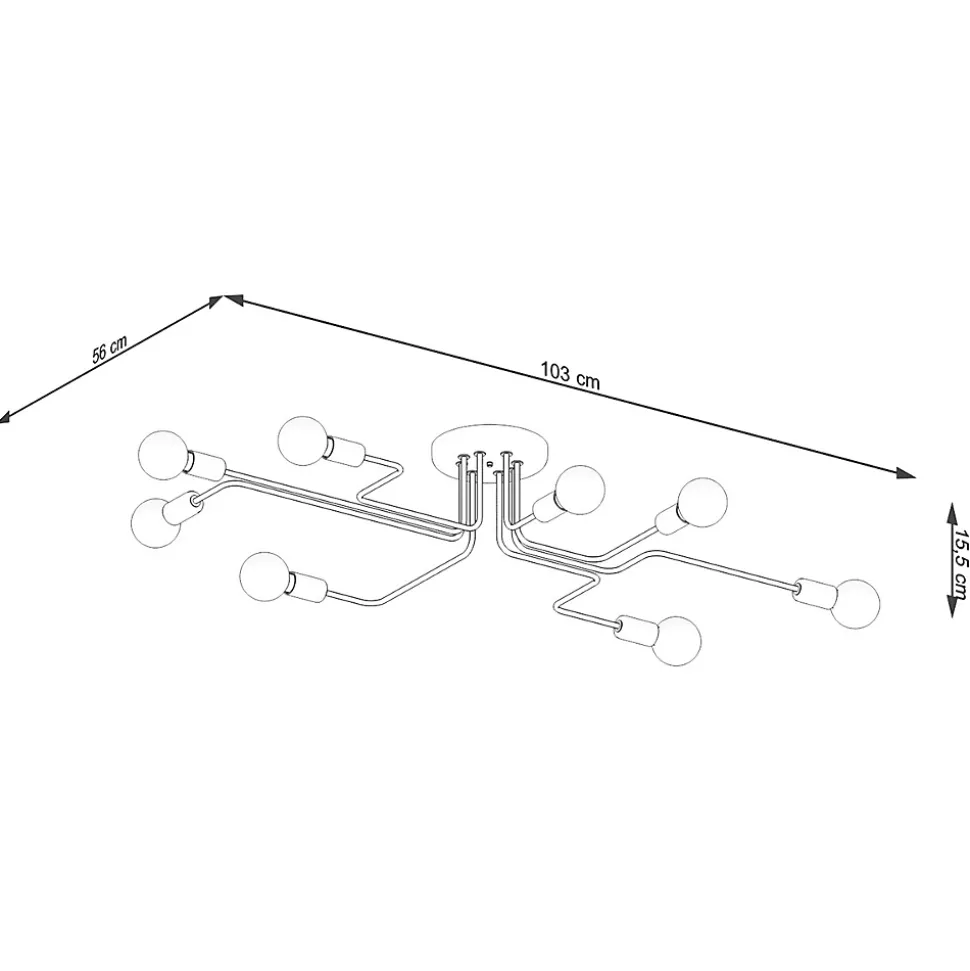 56 cm

103 cm

15,5 cm