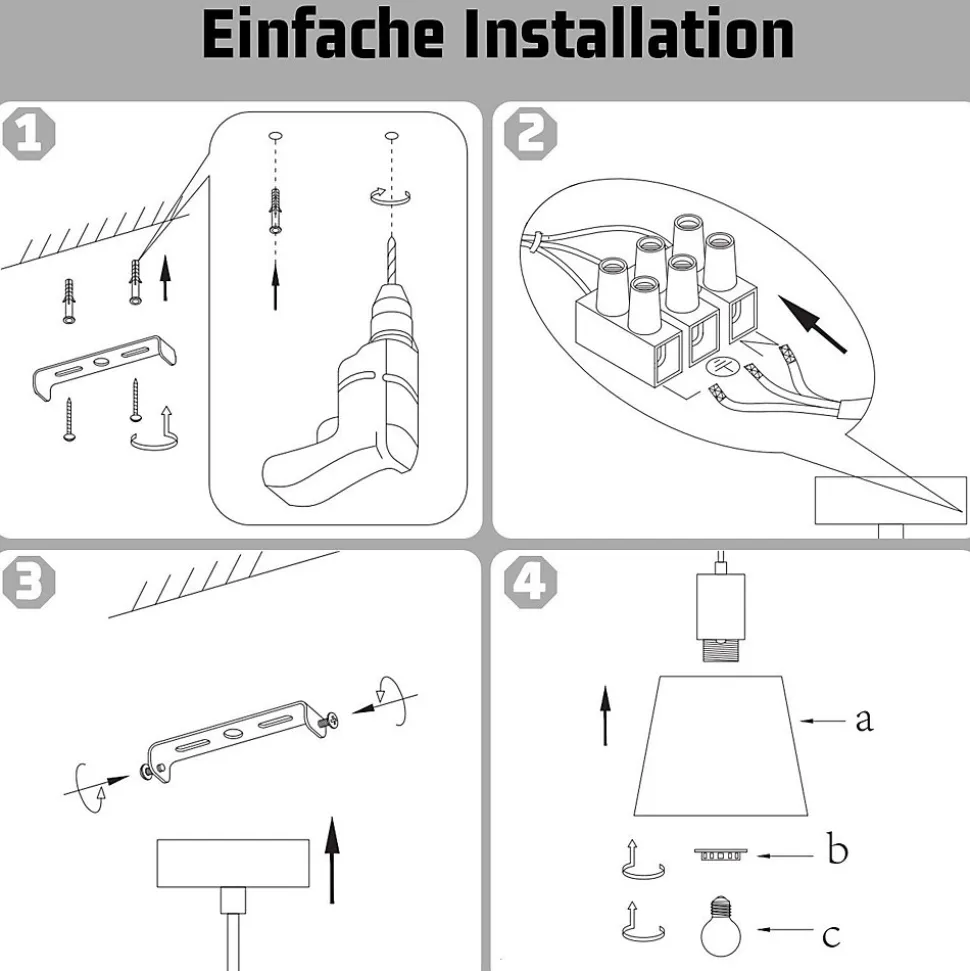 Einfache Installation

1

2

3

4

a

b

c