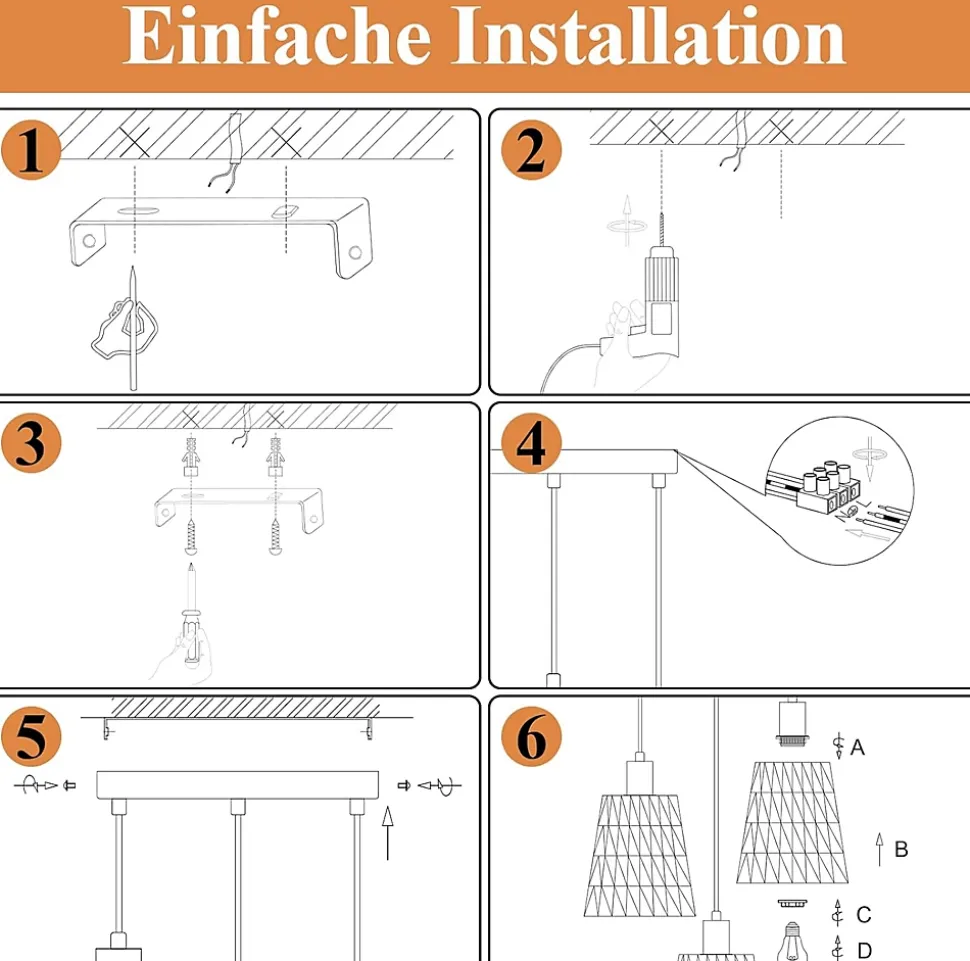 Einfache Installation

1

2

3

4

N
L

5

6

A

B

C

D