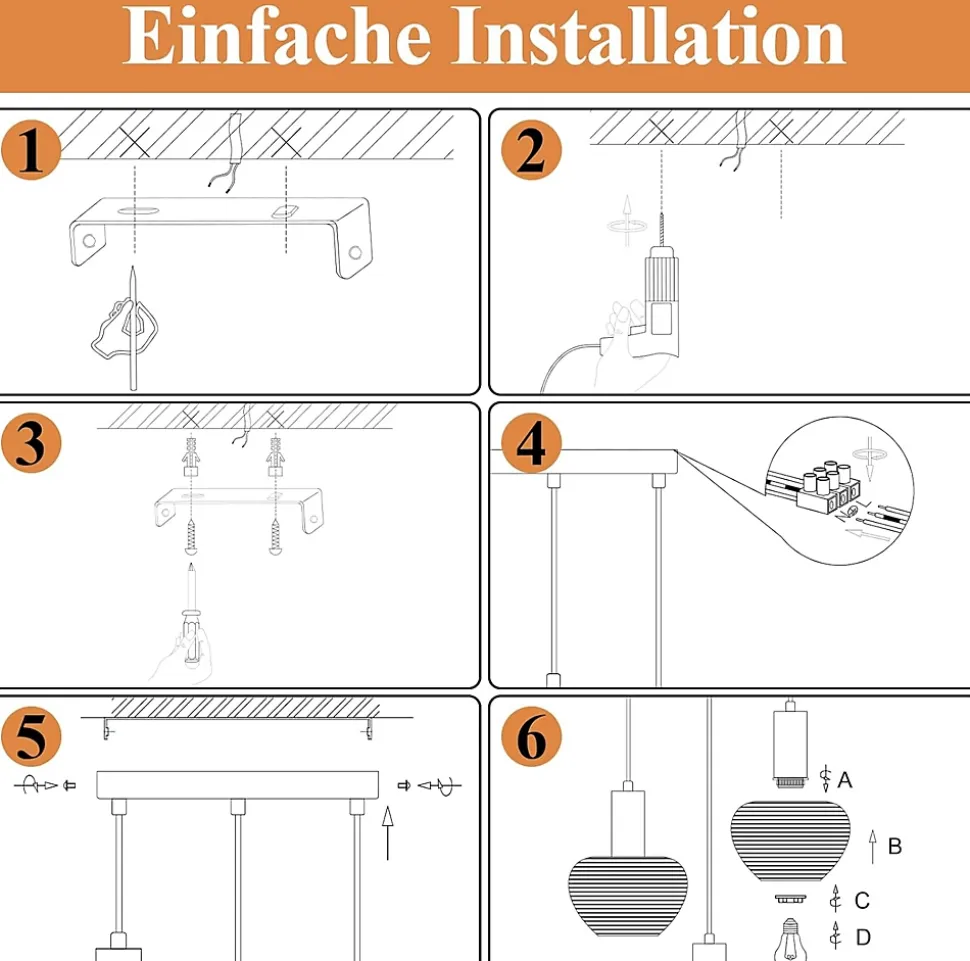 Einfache Installation

1

2

3

4

N L

5

6

A

B

C

D