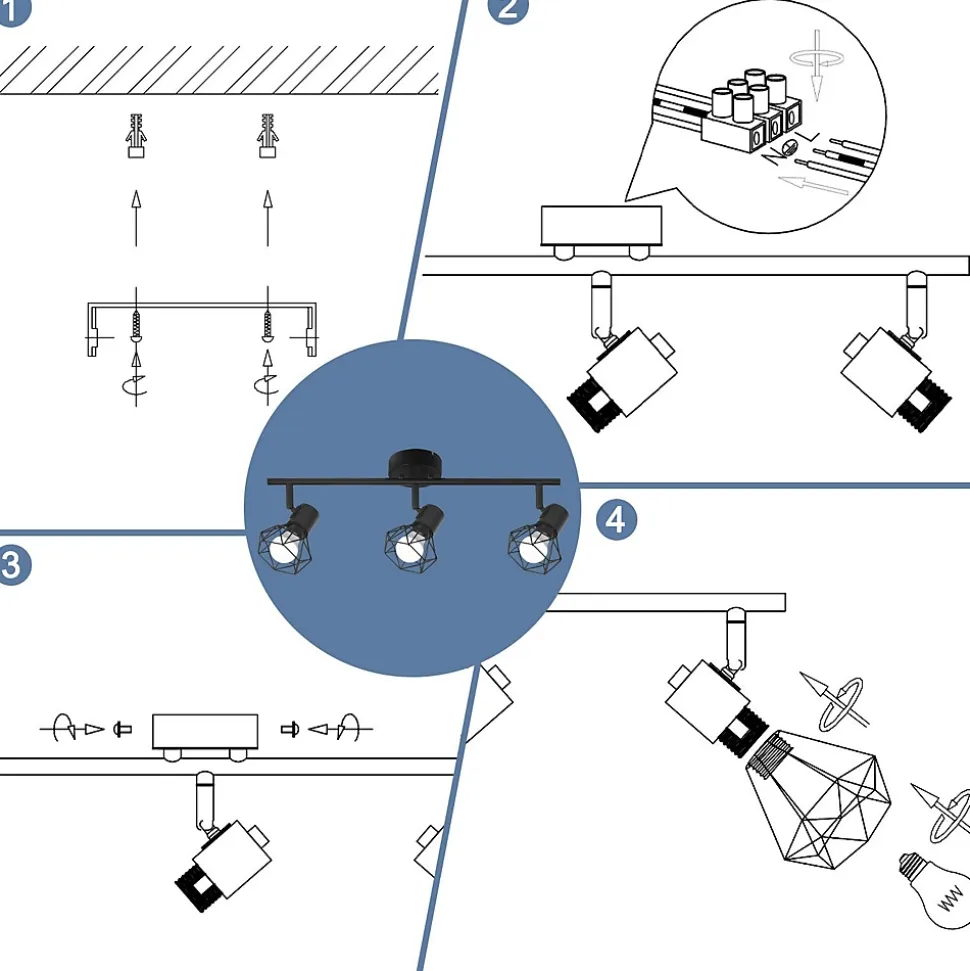 1

2

3

4