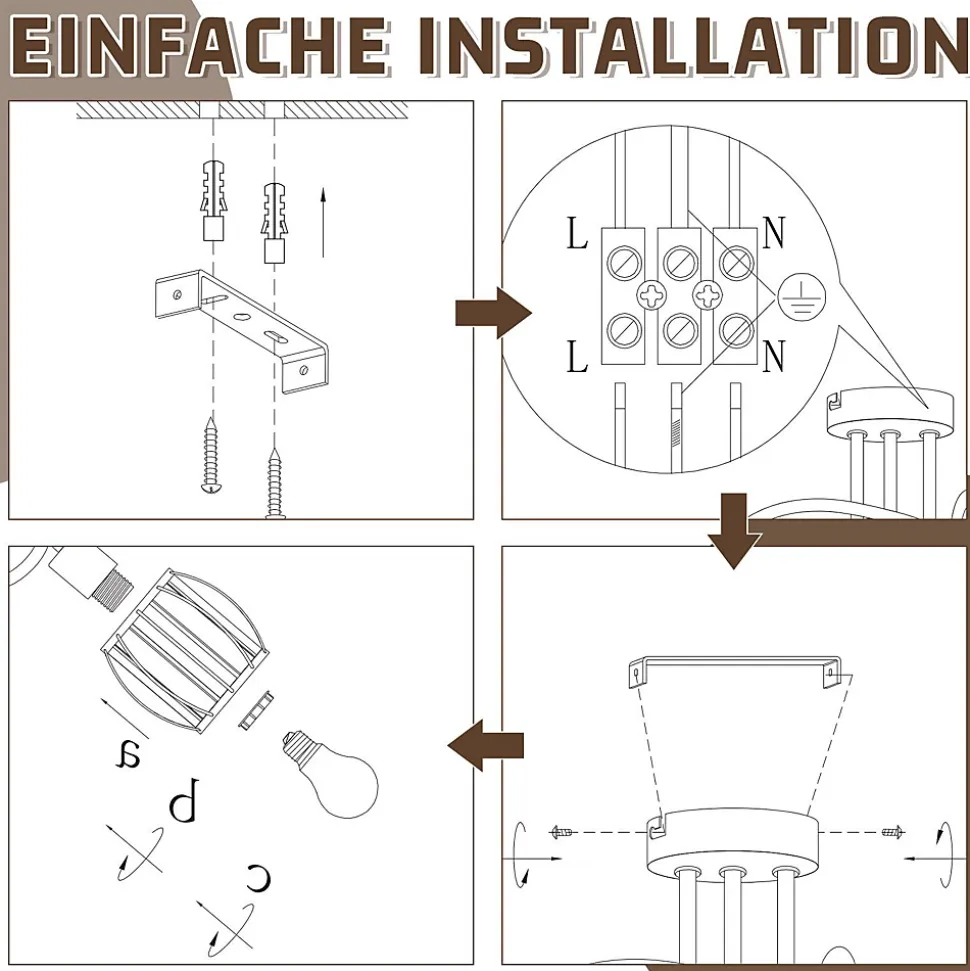 EINFACHE INSTALLATION

L
N
L
N

a
b
c