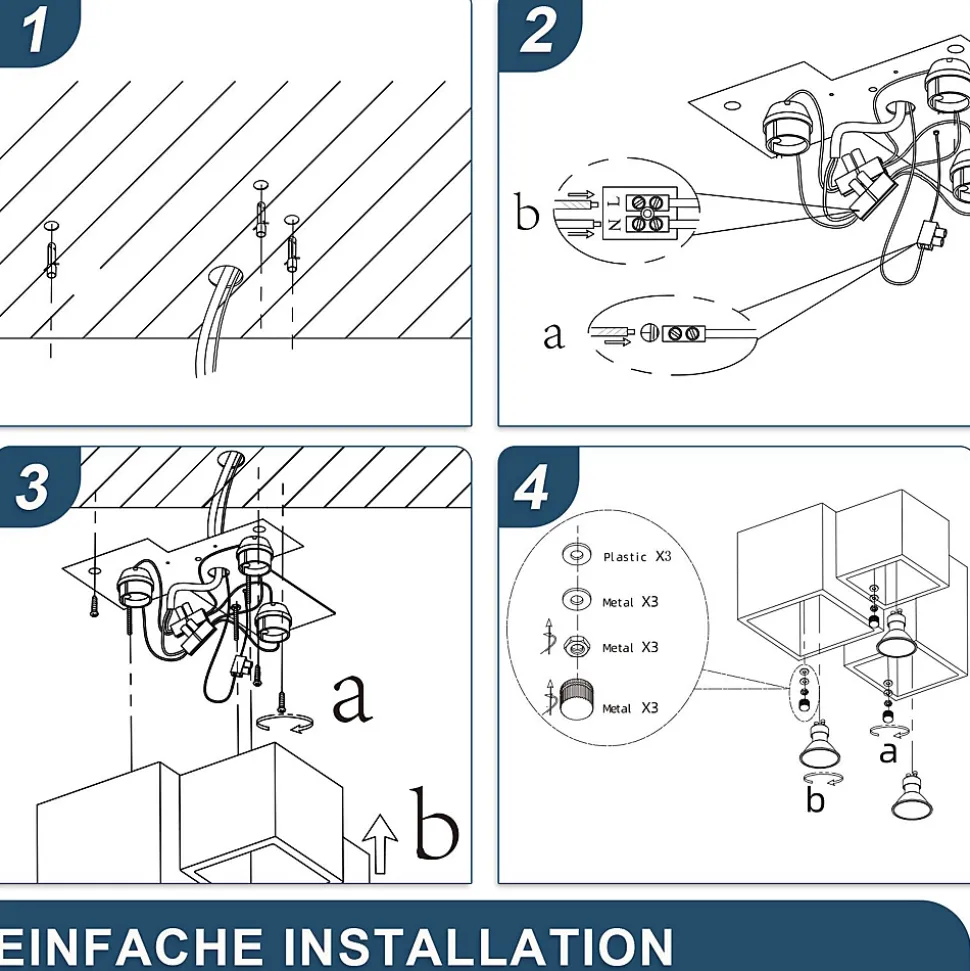 1

2

b

L

N

a

3

a

b

4

Plastic X3

Metal X3

Metal X3

Metal X3

a

b

EINFACHE INSTALLATION