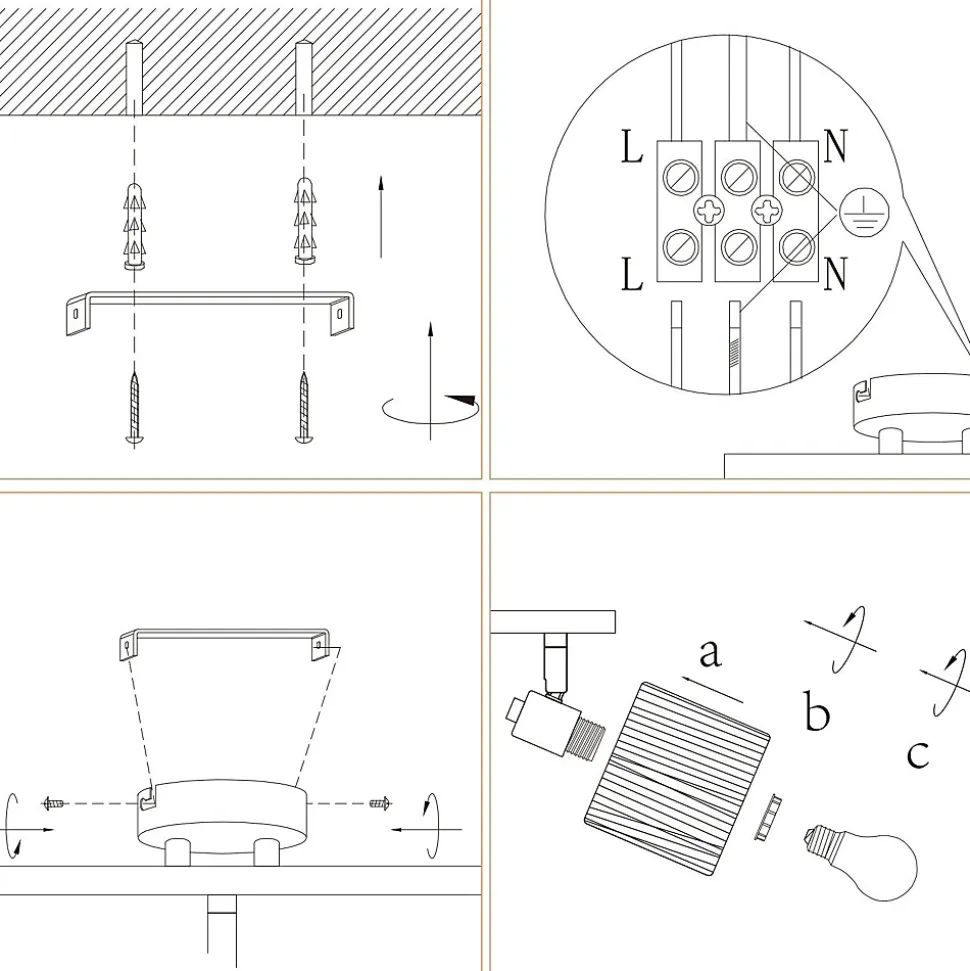 L
N
L
N
a
b
c