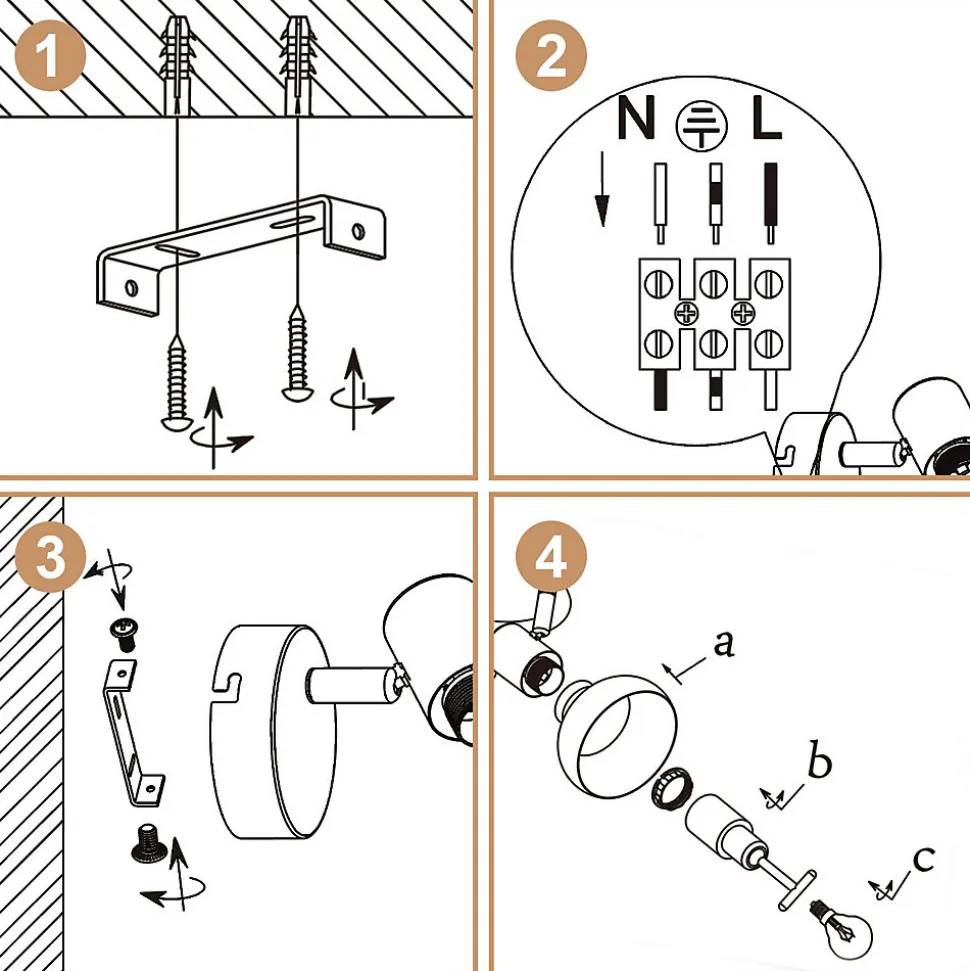 1

2

N L

3

4

a

b

c