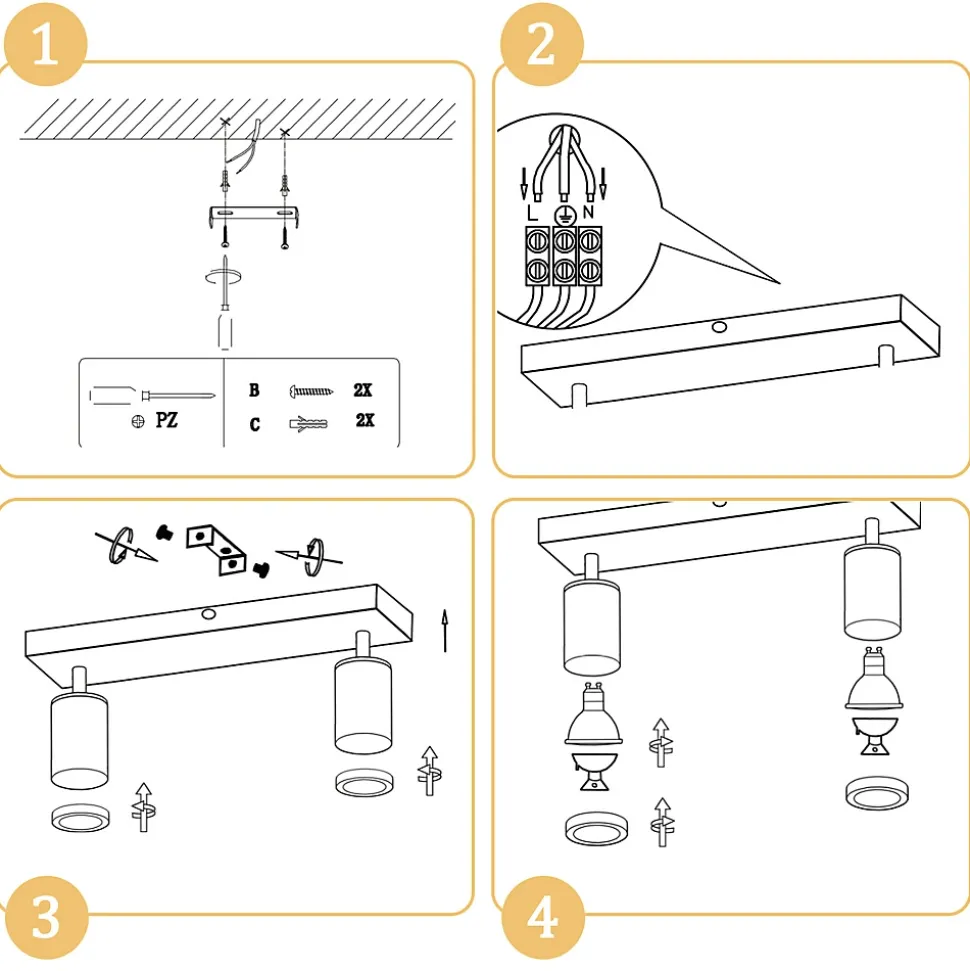 1

PZ

B 2X

C 2X

2

L N

3

4