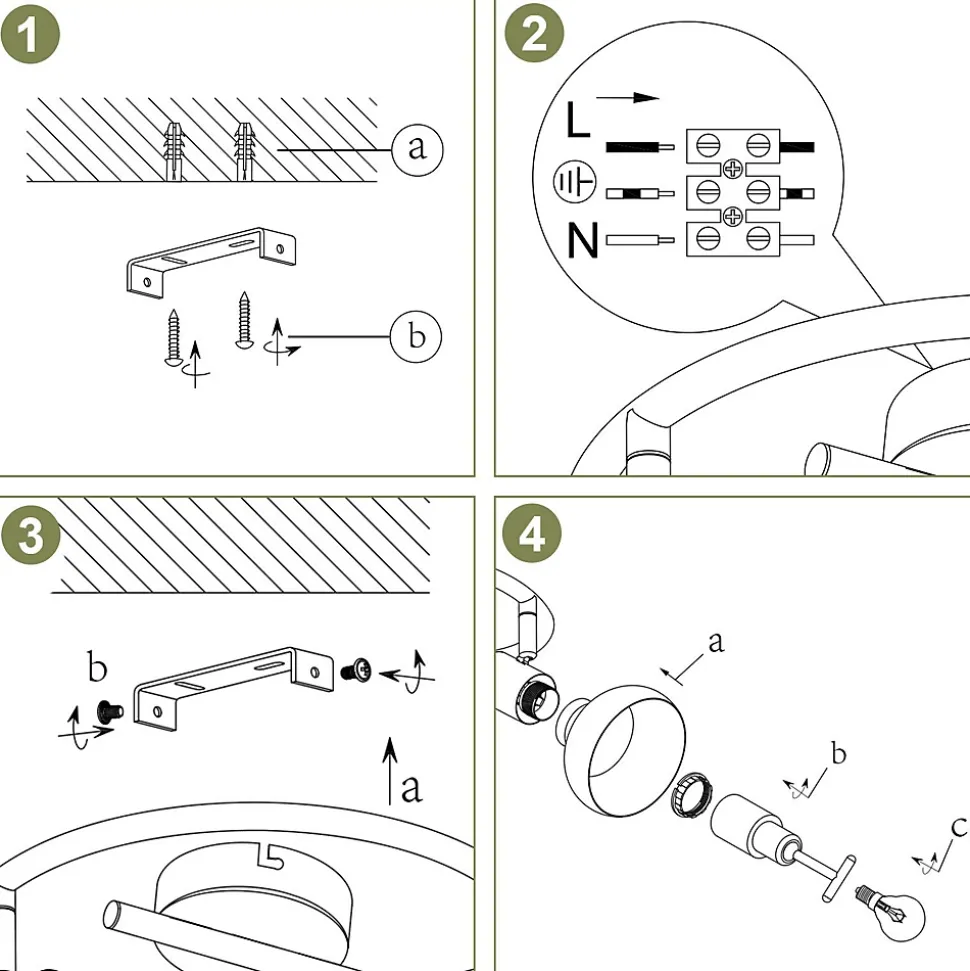 1
a
b

2
L
N

3
b
a

4
a
b
c