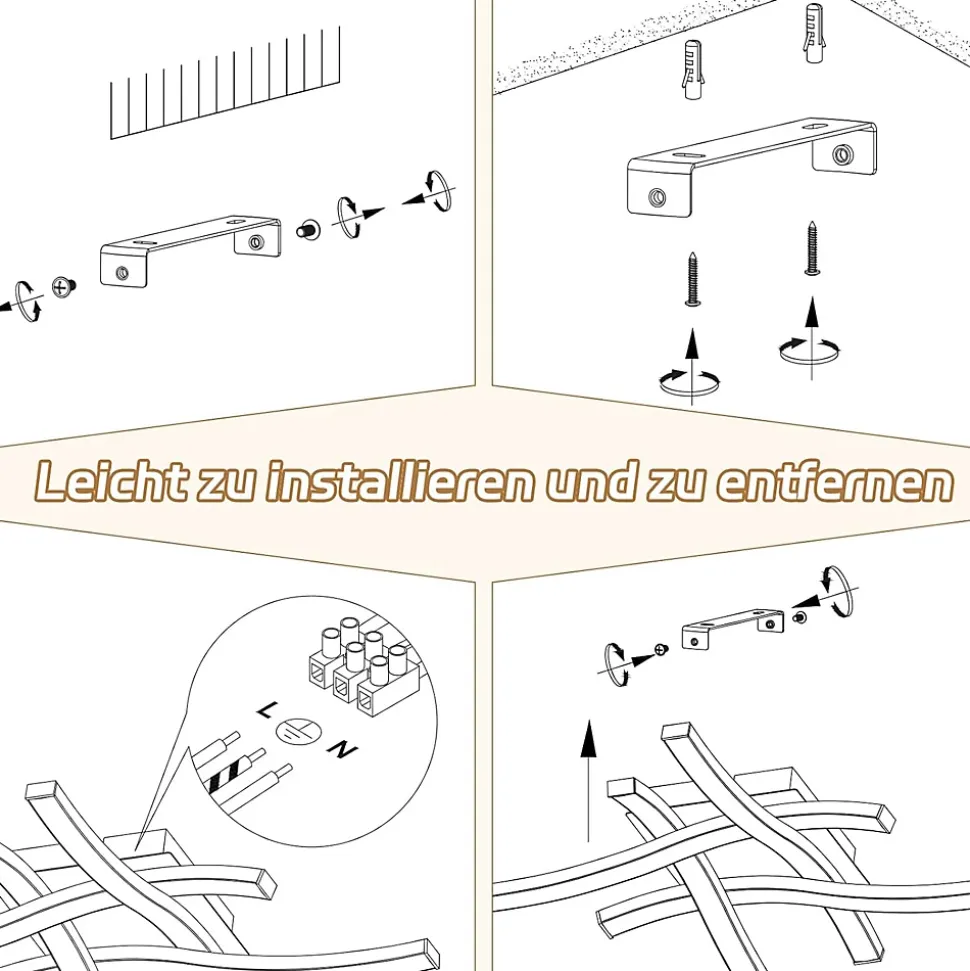 Leicht zu installieren und zu entfernen

L

N