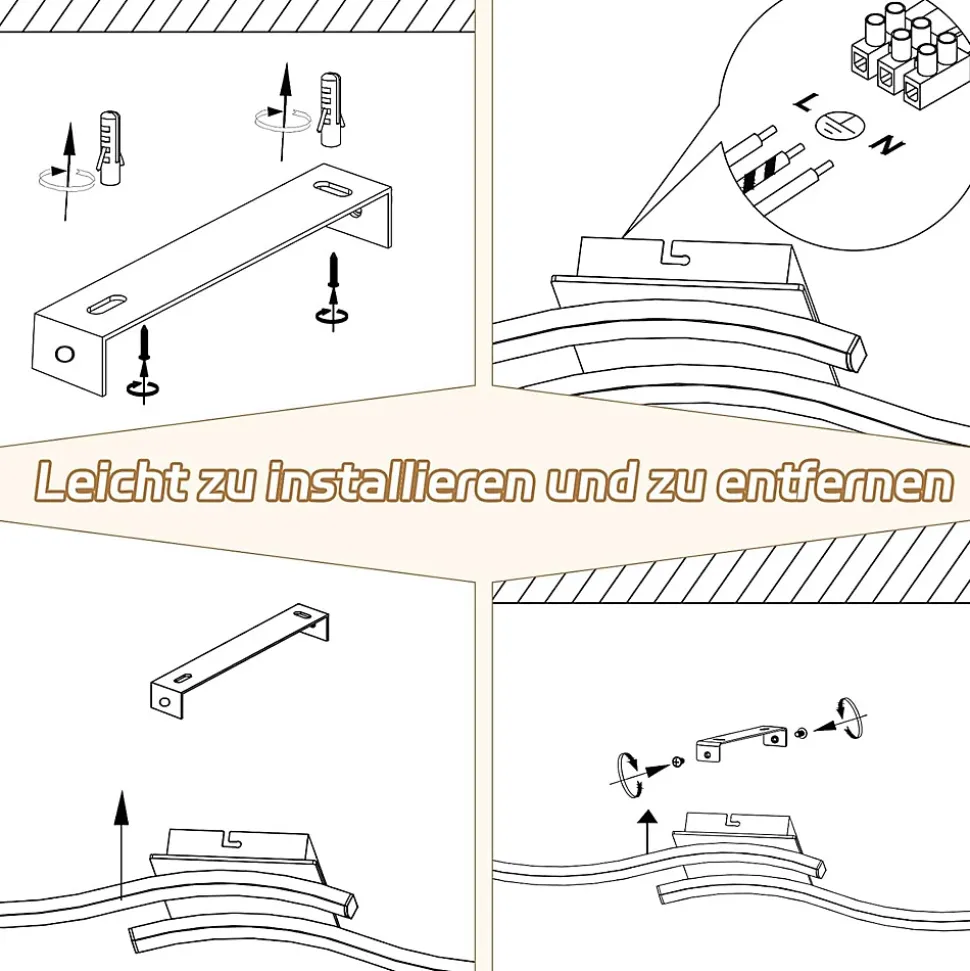 L

N

Leicht zu installieren und zu entfernen