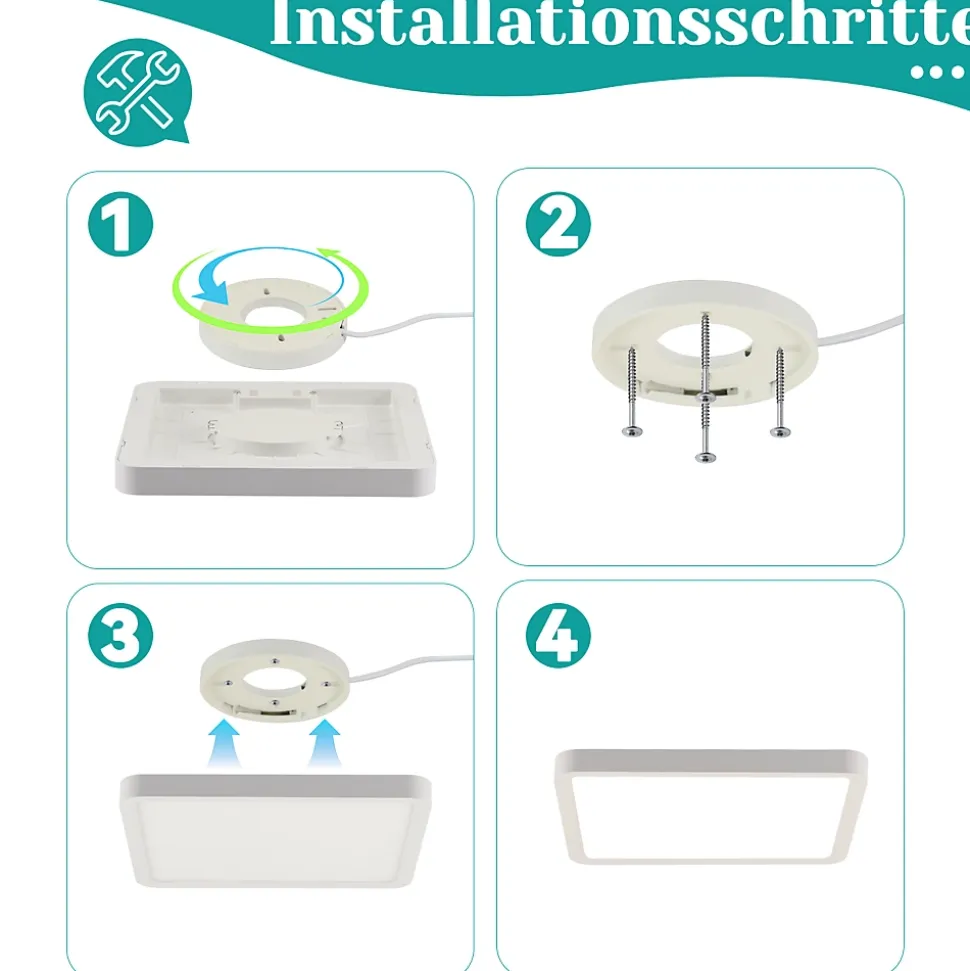 Installationsschritte

1

2

3

4