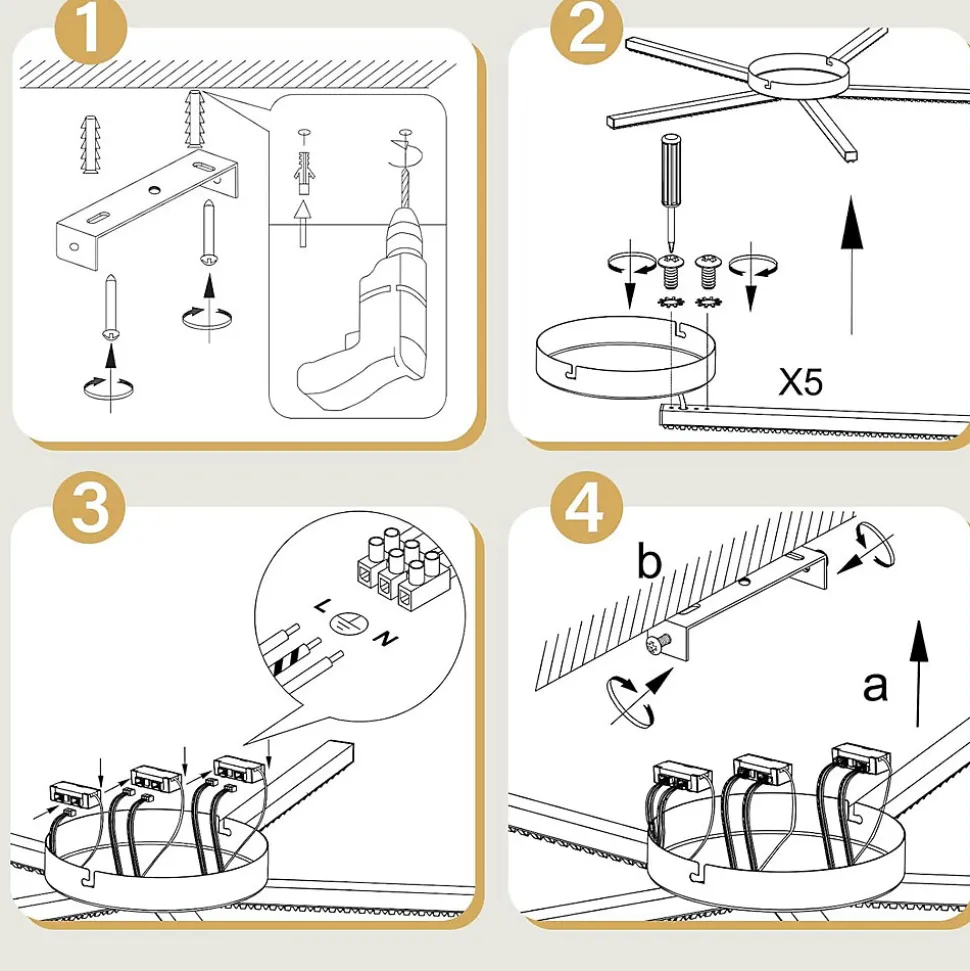 1

2

X5

3

L

N

4

b

a