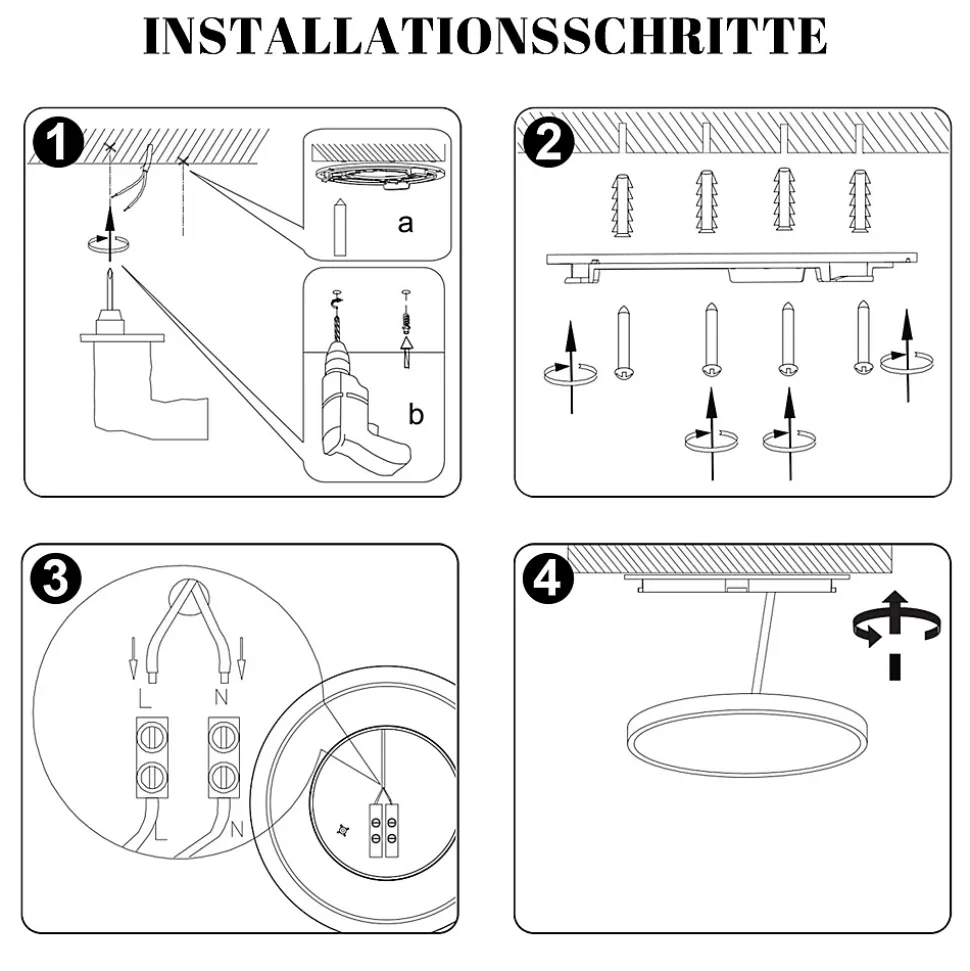 INSTALLATIONSSCHRITTE

1

a

b

2

3

L

N

L

N

4