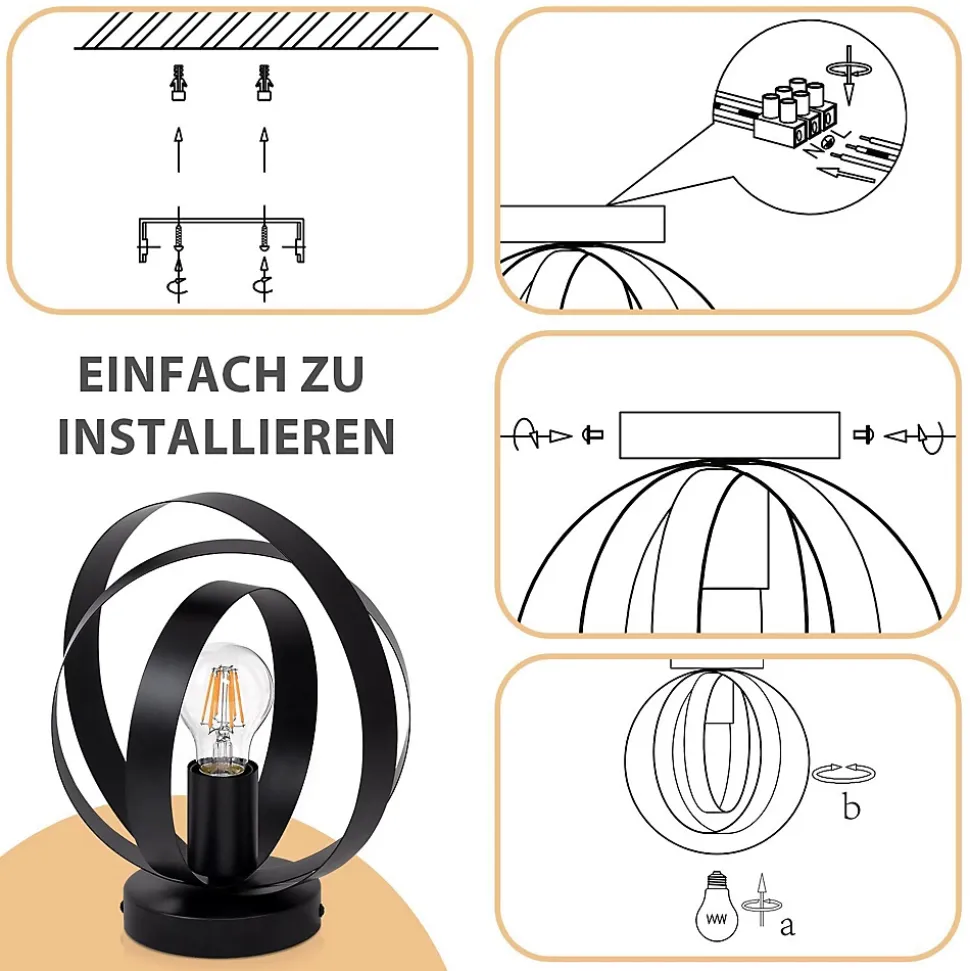 EINFACH ZU INSTALLIEREN

b

a