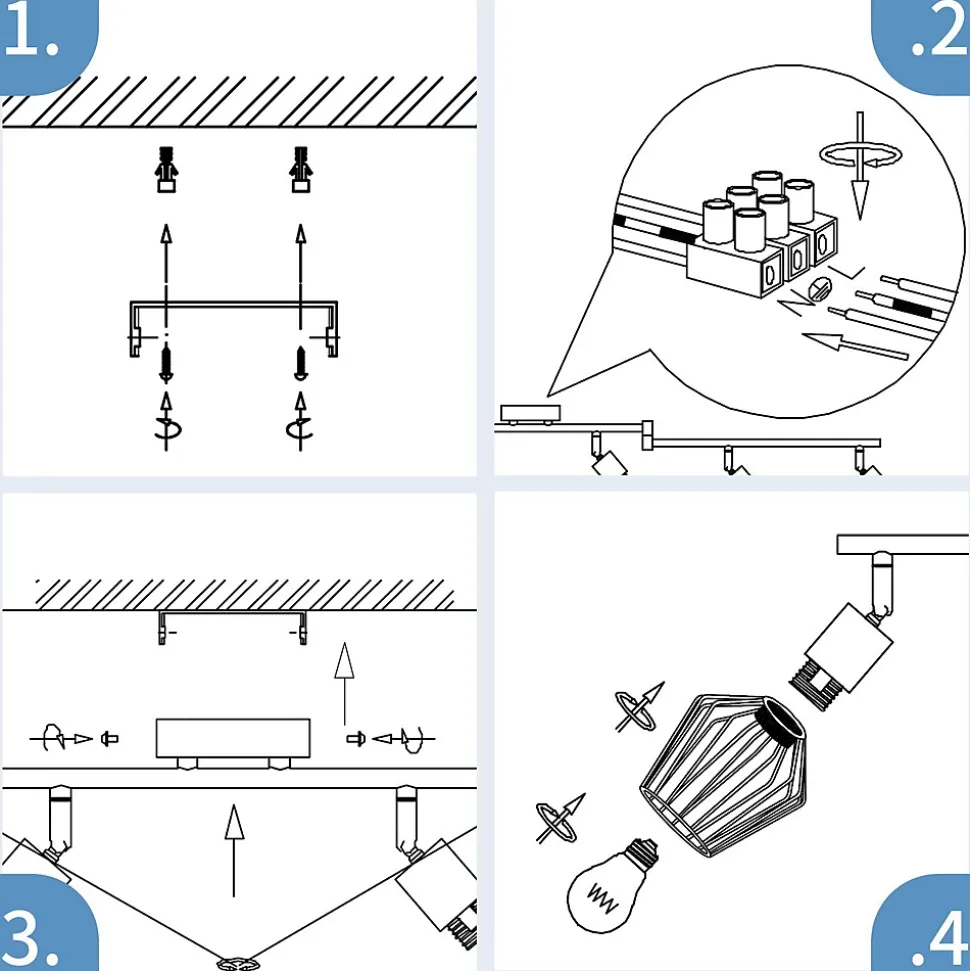 1.

.2

3.

.4