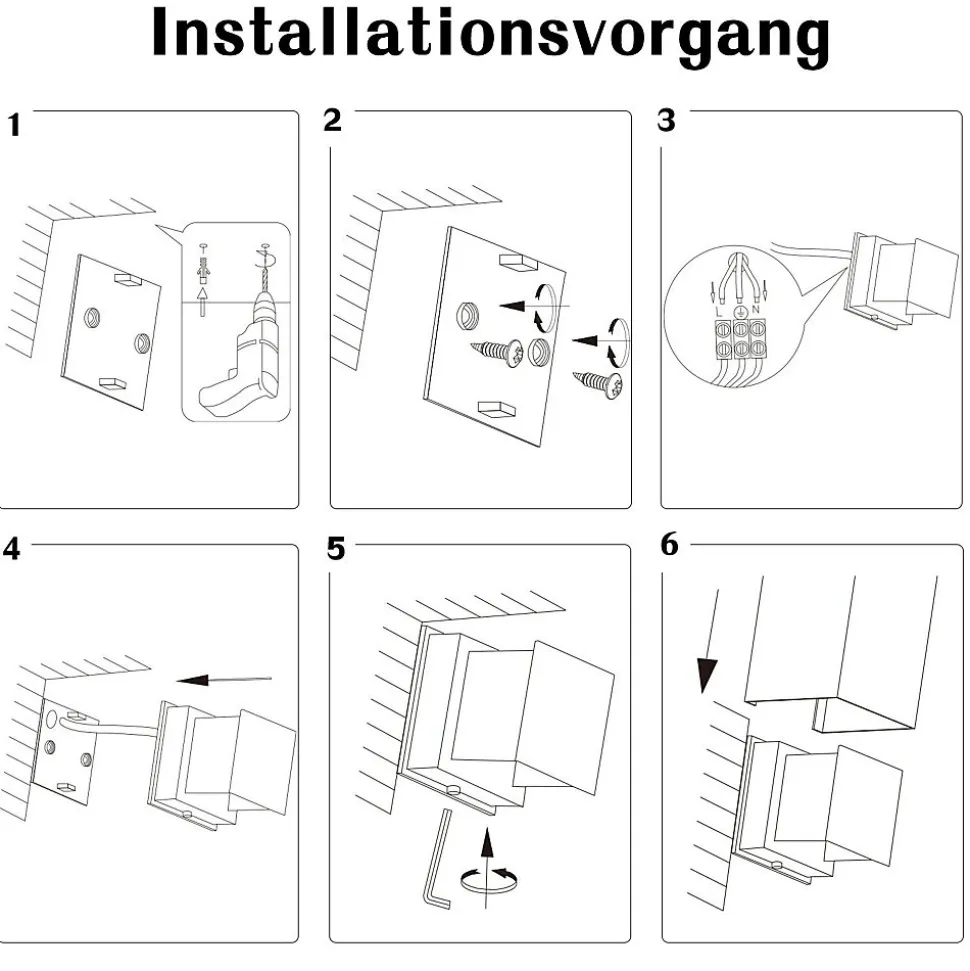 Installationsvorgang

1

2

3

L N

4

5

6