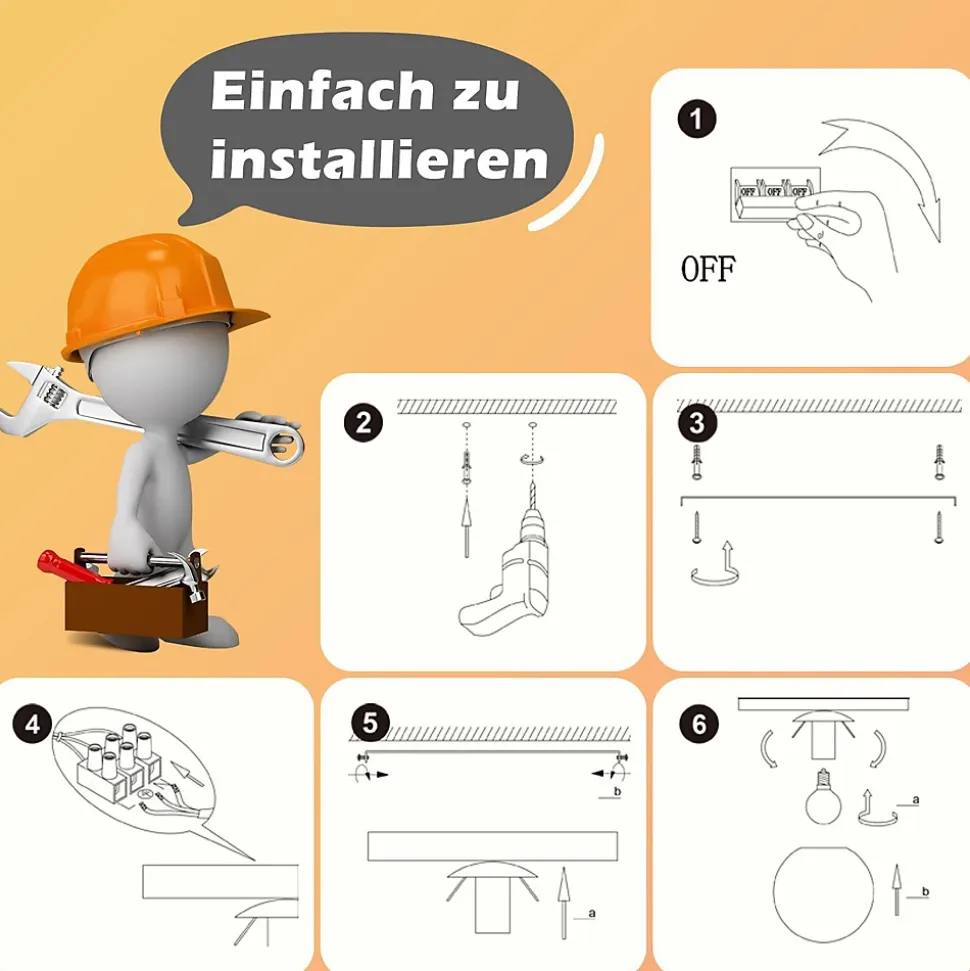 Einfach zu installieren

1
OFF OFF OFF
OFF

2

3

4

5
b
a

6
a
b