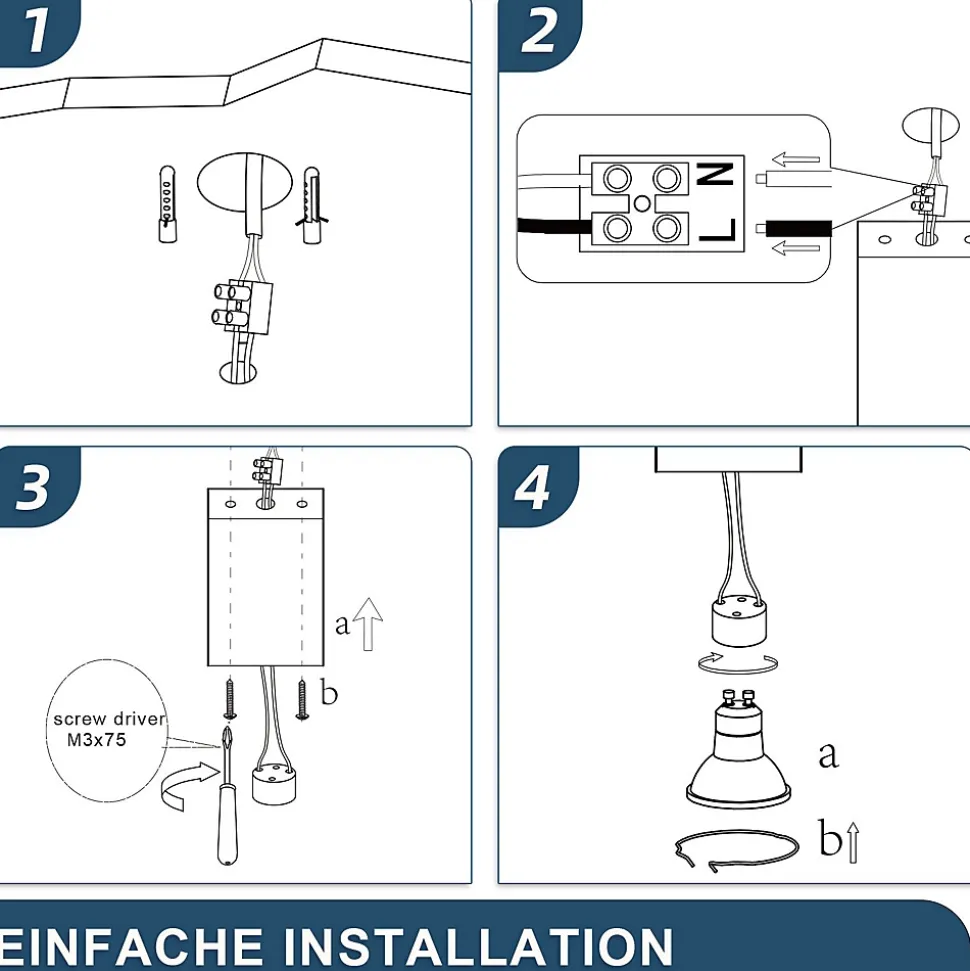 1

2

N

L

3

a

b

screw driver
M3x75

4

a

b

EINFACHE INSTALLATION