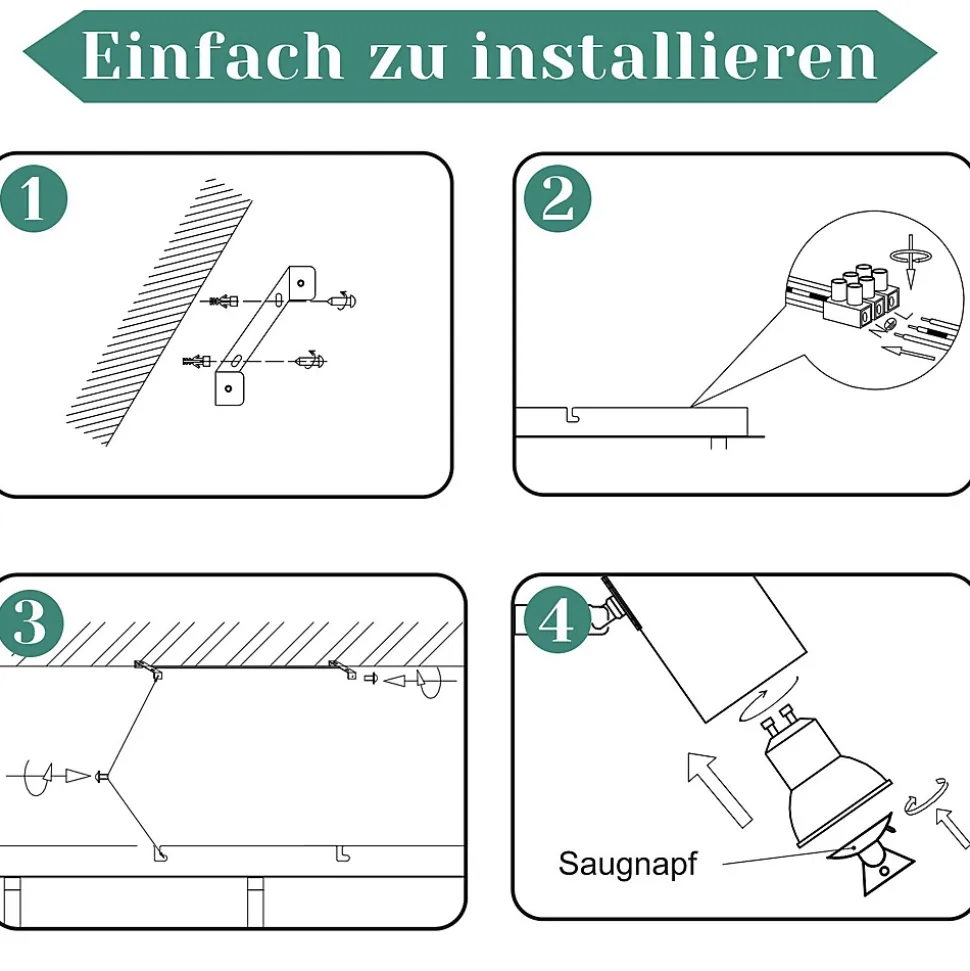 Einfach zu installieren

1

2

3

4

Saugnapf