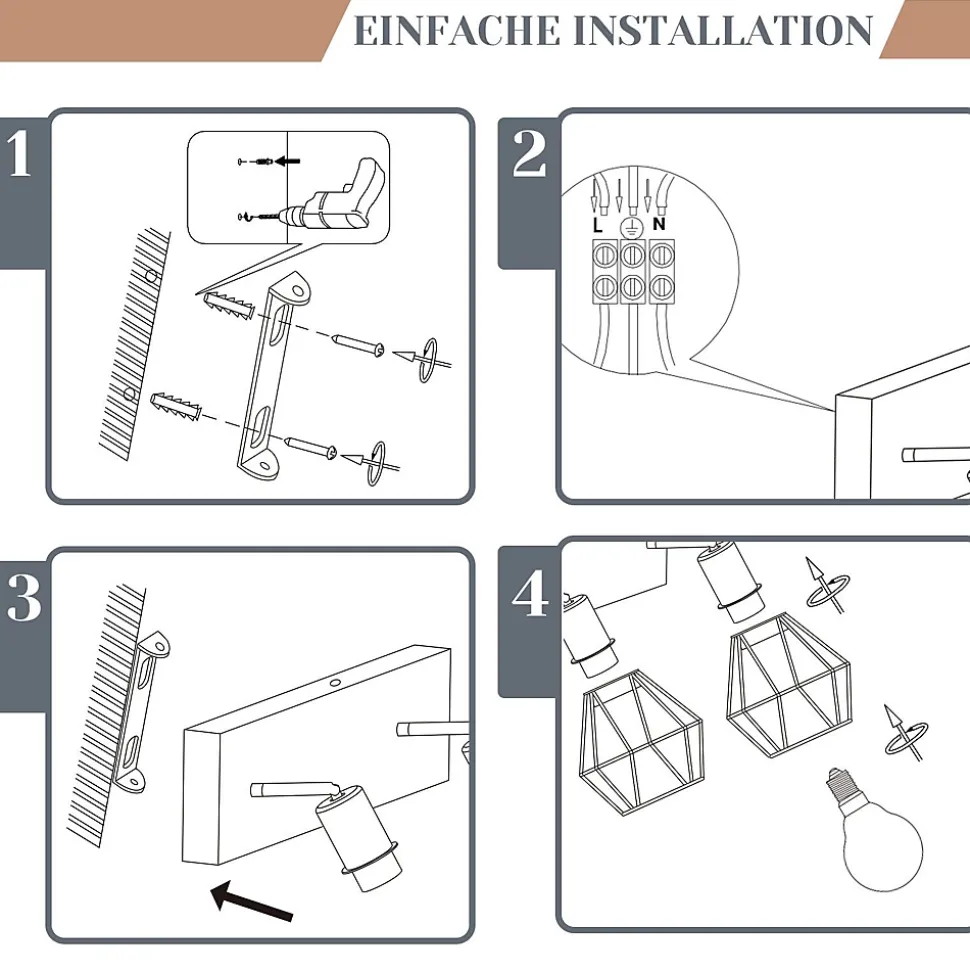 EINFACHE INSTALLATION

1

2

L N

3

4