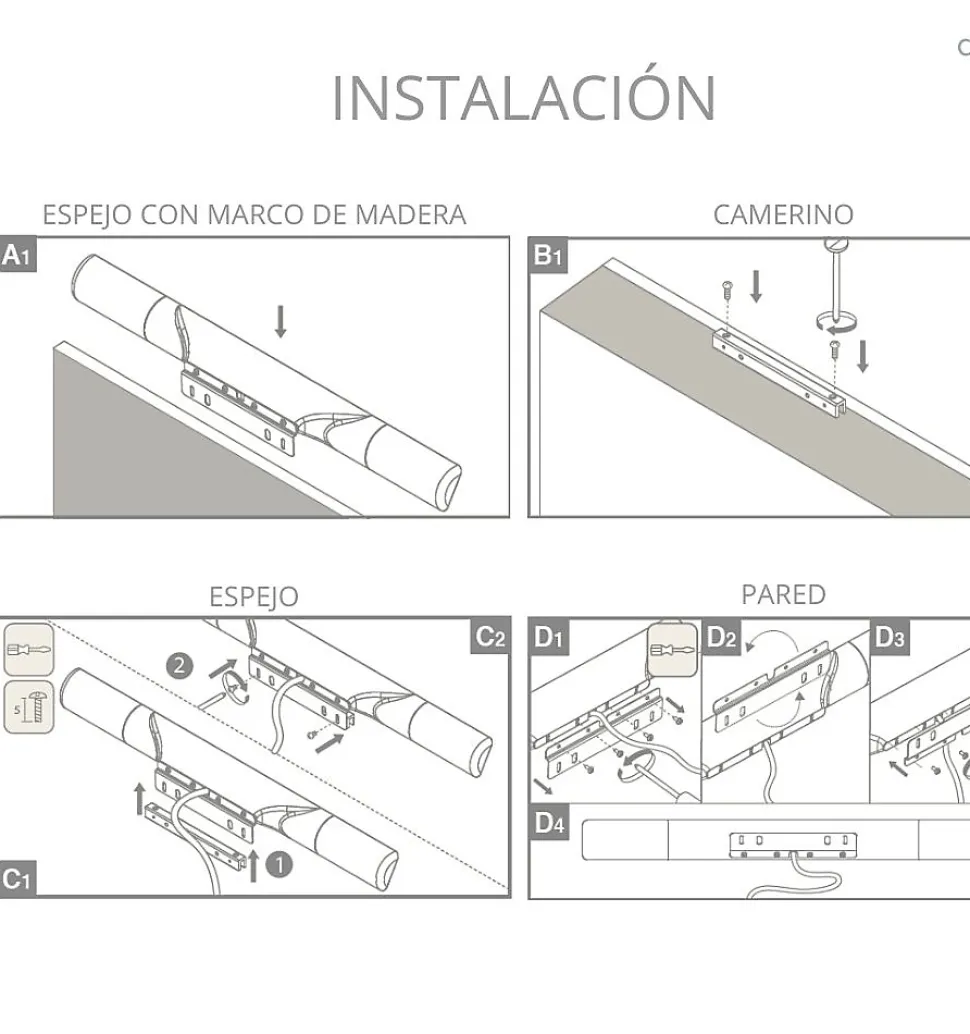 INSTALACIÓN

ESPEJO CON MARCO DE MADERA

A1

CAMERINO

B1

ESPEJO

C2

2

5

1

C1

PARED

D1

D2

D3

D4