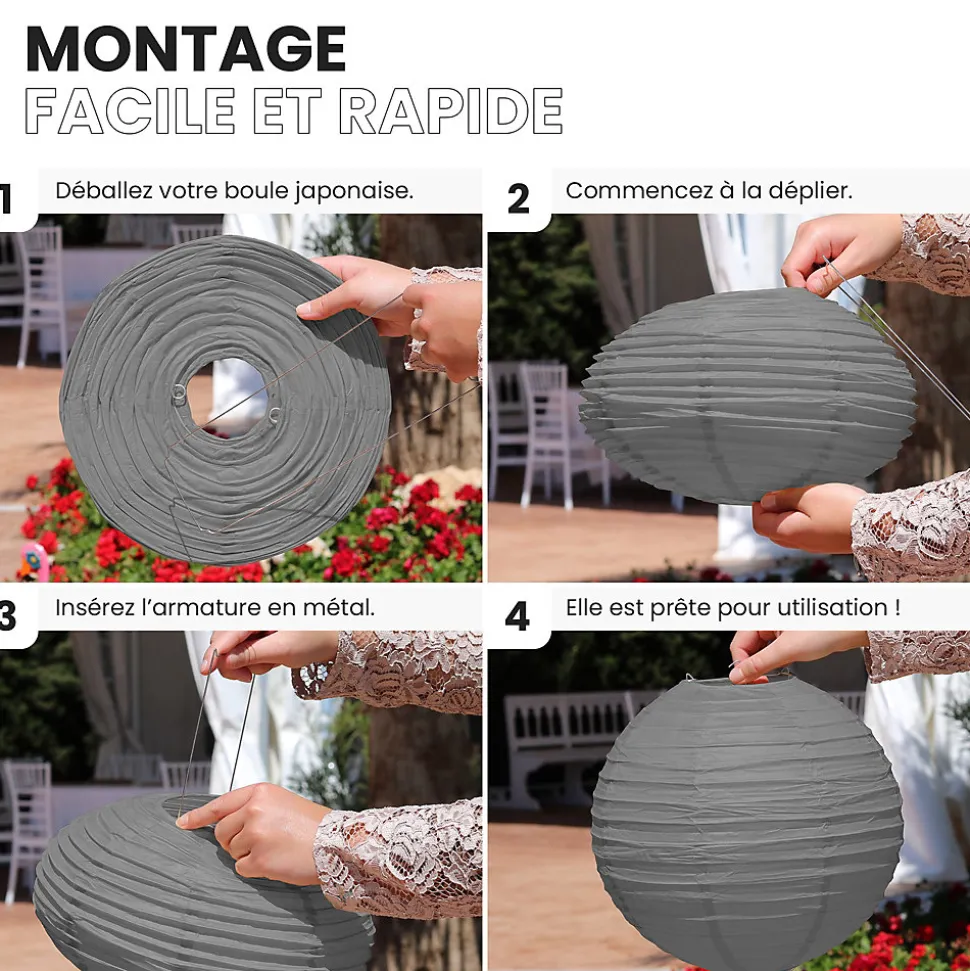 MONTAGE
FACILE ET RAPIDE

1 Déballez votre boule japonaise.

2 Commencez à la déplier.

3 Insérez l'armature en métal.

4 Elle est prête pour utilisation !