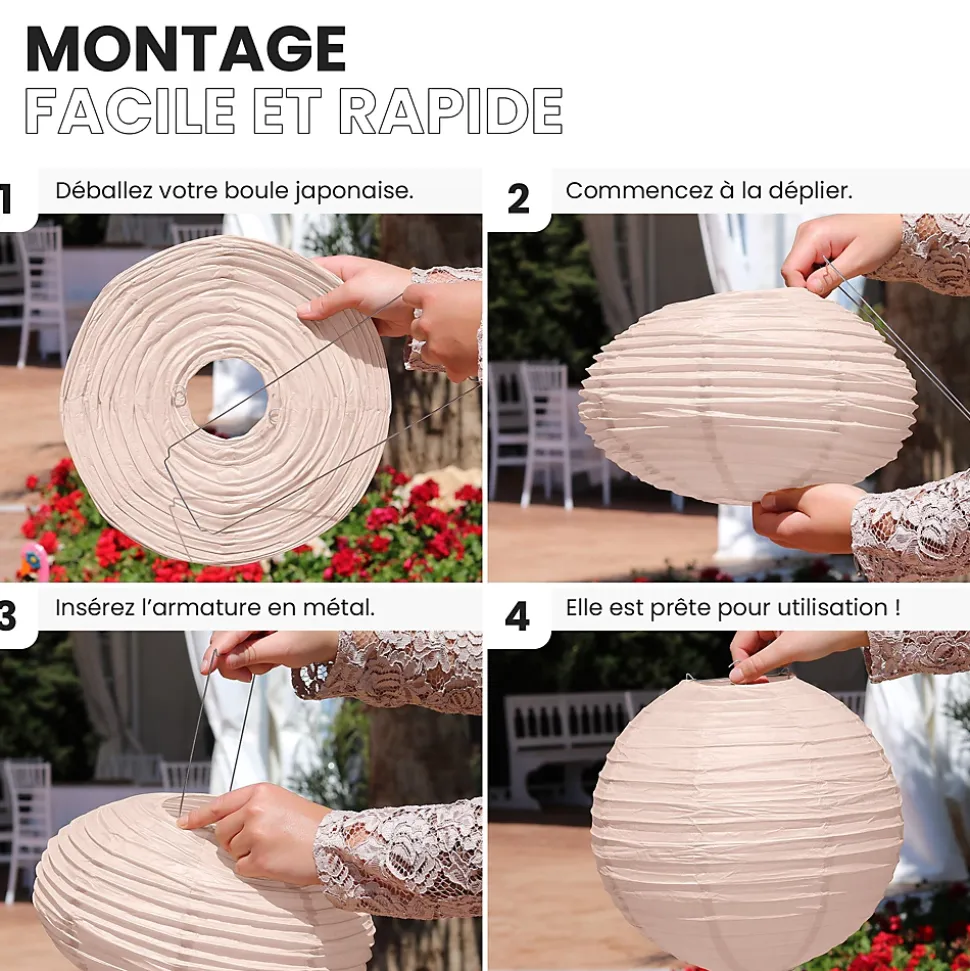 MONTAGE
FACILE ET RAPIDE

1 Déballez votre boule japonaise.

2 Commencez à la déplier.

3 Insérez l'armature en métal.

4 Elle est prête pour utilisation !