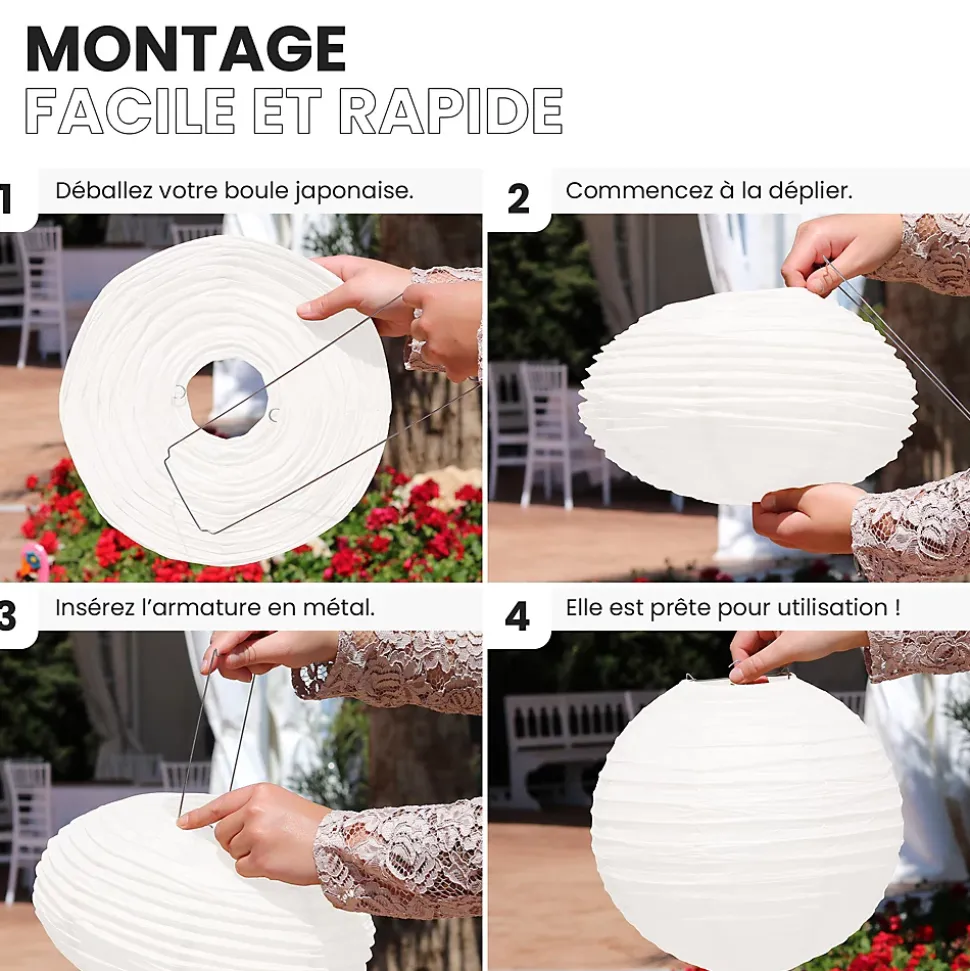 MONTAGE
FACILE ET RAPIDE

1 Déballez votre boule japonaise.

2 Commencez à la déplier.

3 Insérez l'armature en métal.

4 Elle est prête pour utilisation !