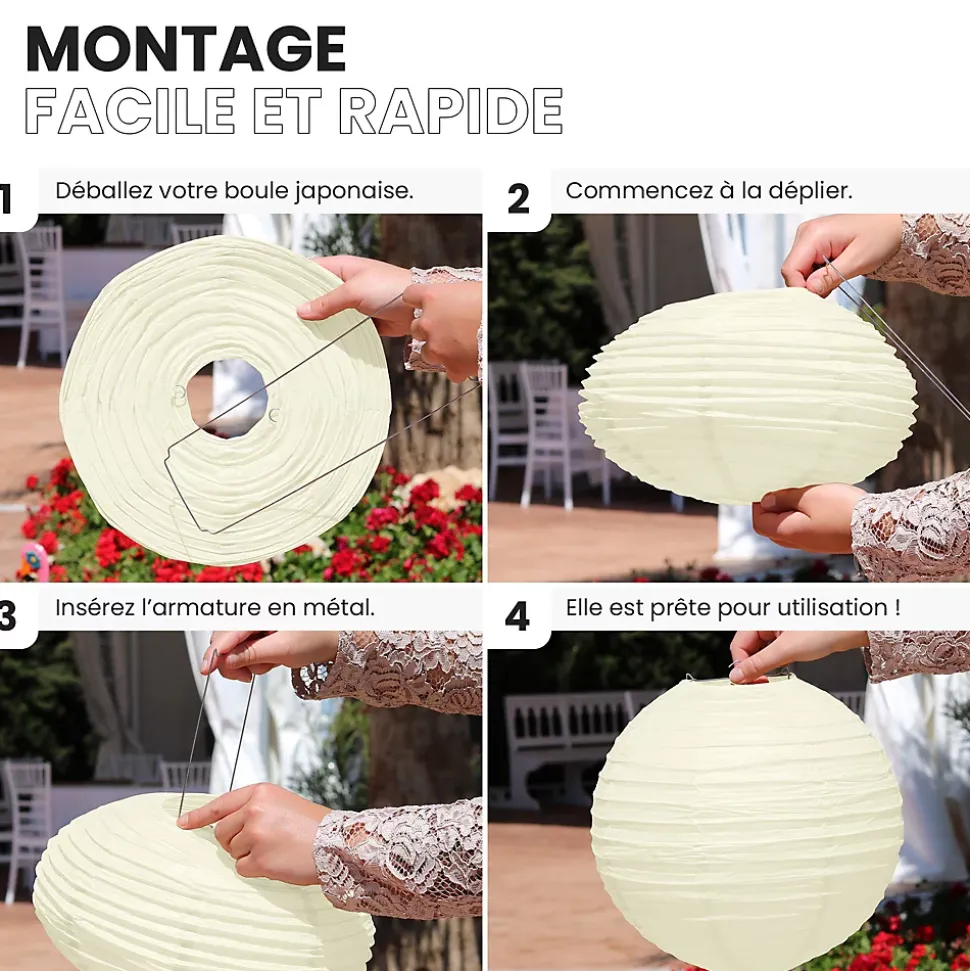 MONTAGE
FACILE ET RAPIDE

1 Déballez votre boule japonaise.

2 Commencez à la déplier.

3 Insérez l'armature en métal.

4 Elle est prête pour utilisation !